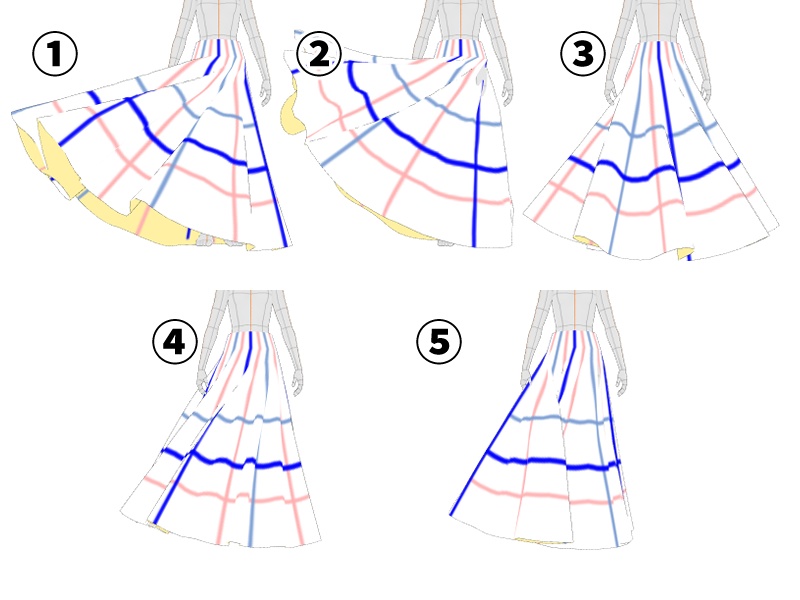 1
2
3
4
5