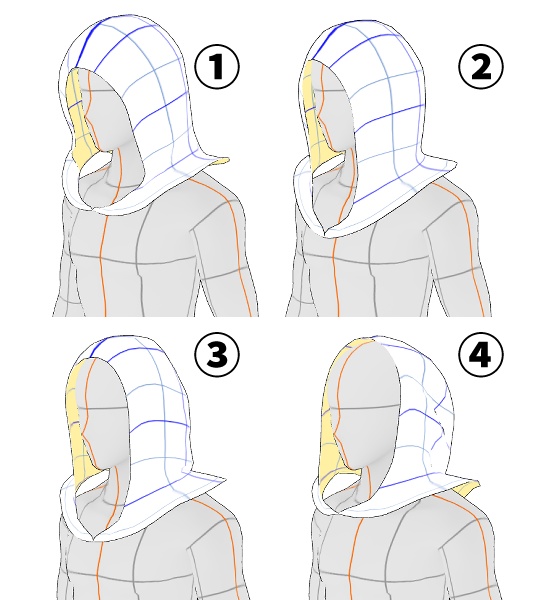 1

2

3

4