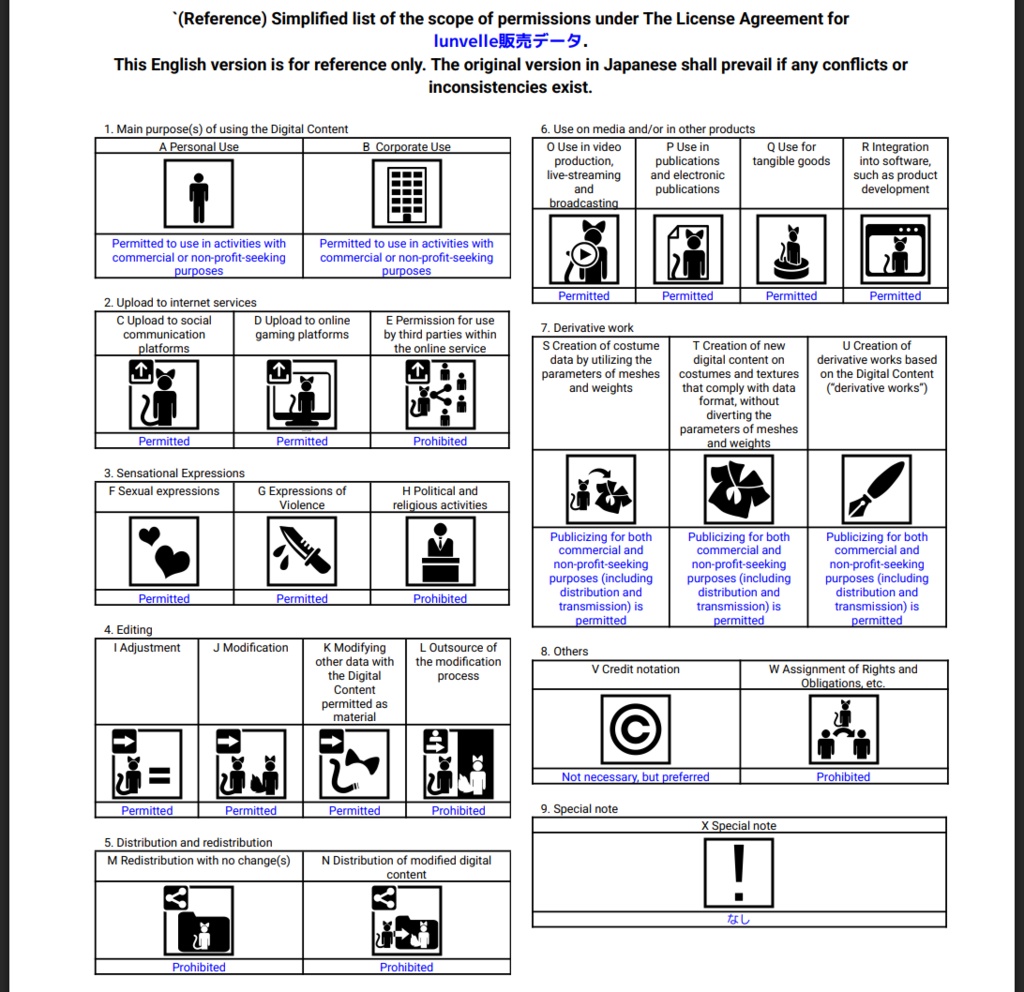 `(Reference) Simplified list of the scope of permissions under The License Agreement for lunvelle販売データ.
This English version is for reference only. The original version in Japanese shall prevail if any conflicts or inconsistencies exist.

1. Main purpose(s) of using the Digital Content

| A Personal Use | B Corporate Use |
|---|---|
| Permitted to use in activities with commercial or non-profit-seeking purposes | Permitted to use in activities with commercial or non-profit-seeking purposes |

2. Upload to internet services

| C Upload to social communication platforms | D Upload to online gaming platforms | E Permission for use by third parties within the online service |
|---|---|---|
| Permitted | Permitted | Prohibited |

3. Sensational Expressions

| F Sexual expressions | G Expressions of Violence | H Political and religious activities |
|---|---|---|
| Permitted | Permitted | Prohibited |

4. Editing

| I Adjustment | J Modification | K Modifying other data with the Digital Content permitted as material | L Outsource of the modification process |
|---|---|---|---|
| Permitted | Permitted | Permitted | Prohibited |

5. Distribution and redistribution

| M Redistribution with no change(s) | N Distribution of modified digital content |
|---|---|
| Prohibited | Prohibited |

6. Use on media and/or in other products

| O Use in video production, live-streaming and broadcasting | P Use in publications and electronic publications | Q Use for tangible goods | R Integration into software, such as product development |
|---|---|---|---|
| Permitted | Permitted | Permitted | Permitted |

7. Derivative work

| S Creation of costume data by utilizing the parameters of meshes and weights | T Creation of new digital content on costumes and textures that comply with data format, without diverting the parameters of meshes and weights | U Creation of derivative works based on the Digital Content ("derivative works") |
|---|---|---|
| Publicizing for both commercial and non-profit-seeking purposes (including distribution and transmission) is permitted | Publicizing for both commercial and non-profit-seeking purposes (including distribution and transmission) is permitted | Publicizing for both commercial and non-profit-seeking purposes (including distribution and transmission) is permitted |

8. Others

| V Credit notation | W Assignment of Rights and Obligations, etc. |
|---|---|
| Not necessary, but preferred | Prohibited |

9. Special note

| X Special note |
|---|
| なし |