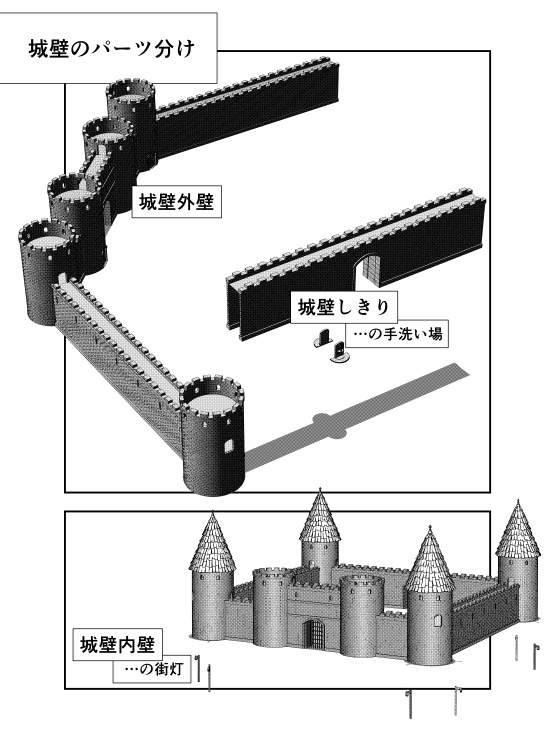 城壁のパーツ分け

城壁外壁

城壁しきり

…の手洗い場

城壁内壁

…の街灯