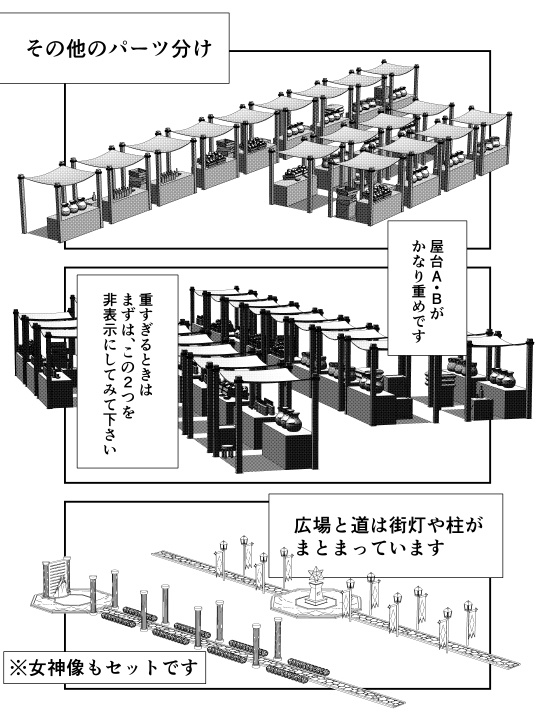 その他のパーツ分け

屋台A・Bがかなり重めです

重すぎるときはまずは、この2つを非表示にしてみて下さい

広場と道は街灯や柱がまとまっています

※女神像もセットです