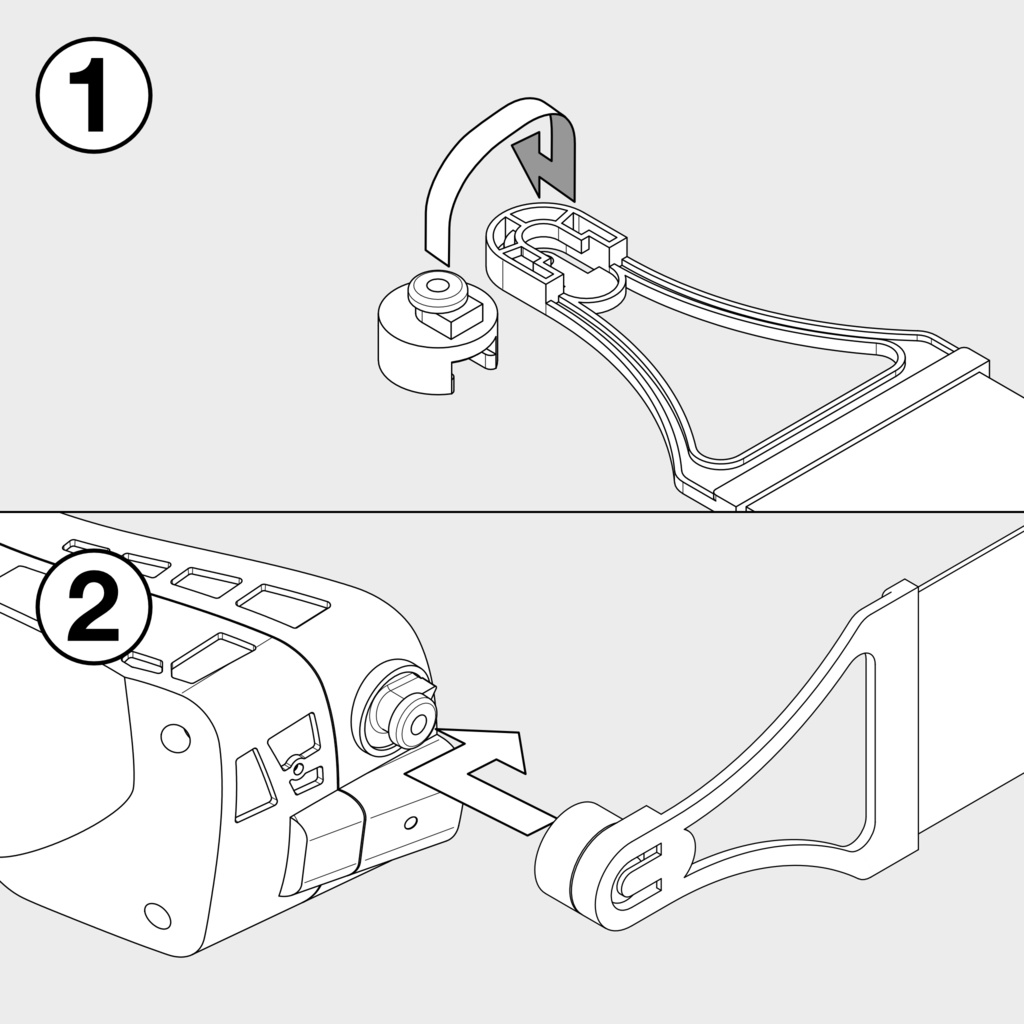 1

2