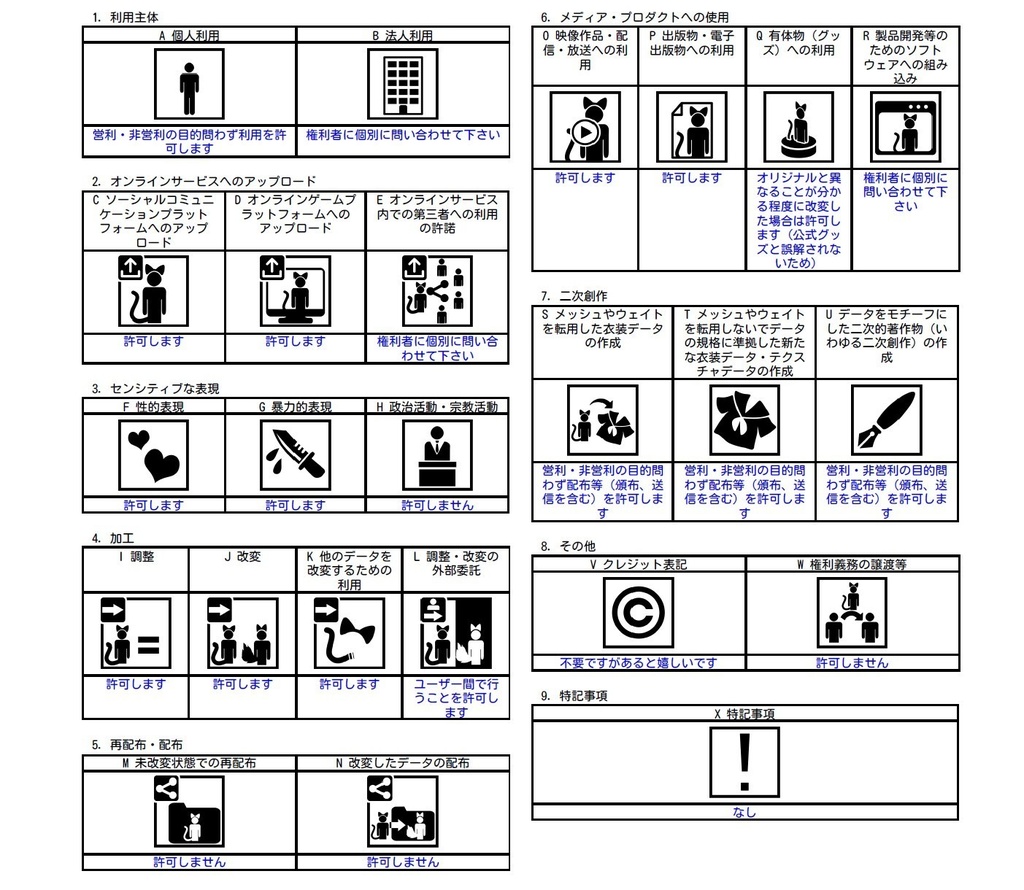 1. 利用主体

| A 個人利用 | B 法人利用 |
|---|---|
| 営利・非営利の目的問わず利用を許可します | 権利者に個別に問い合わせて下さい |

2. オンラインサービスへのアップロード

| C ソーシャルコミュニケーションプラットフォームへのアップロード | D オンラインゲームプラットフォームへのアップロード | E オンラインサービス内での第三者への利用の許諾 |
|---|---|---|
| 許可します | 許可します | 権利者に個別に問い合わせて下さい |

3. センシティブな表現

| F 性的表現 | G 暴力的表現 | H 政治活動・宗教活動 |
|---|---|---|
| 許可します | 許可します | 許可しません |

4. 加工

| I 調整 | J 改変 | K 他のデータを改変するための利用 | L 調整・改変の外部委託 |
|---|---|---|---|
| 許可します | 許可します | 許可します | ユーザー間で行うことを許可します |

5. 再配布・配布

| M 未改変状態での再配布 | N 改変したデータの配布 |
|---|---|
| 許可しません | 許可しません |

6. メディア・プロダクトへの使用

| O 映像作品・配信・放送への利用 | P 出版物・電子出版物への利用 | Q 有体物（グッズ）への利用 | R 製品開発等のためのソフトウェアへの組み込み |
|---|---|---|---|
| 許可します | 許可します | オリジナルと異なることが分かる程度に改変した場合は許可します（公式グッズと誤解されないため） | 権利者に個別に問い合わせて下さい |

7. 二次創作

| S メッシュやウェイトを転用した衣装データの作成 | T メッシュやウェイトを転用しないでデータの規格に準拠した新たな衣装データ・テクスチャデータの作成 | U データをモチーフにした二次的著作物（いわゆる二次創作）の作成 |
|---|---|---|
| 営利・非営利の目的問わず配布等（頒布、送信を含む）を許可します | 営利・非営利の目的問わず配布等（頒布、送信を含む）を許可します | 営利・非営利の目的問わず配布等（頒布、送信を含む）を許可します |

8. その他

| V クレジット表記 | W 権利義務の譲渡等 |
|---|---|
| 不要ですがあると嬉しいです | 許可しません |

9. 特記事項

| X 特記事項 |
|---|
| なし |