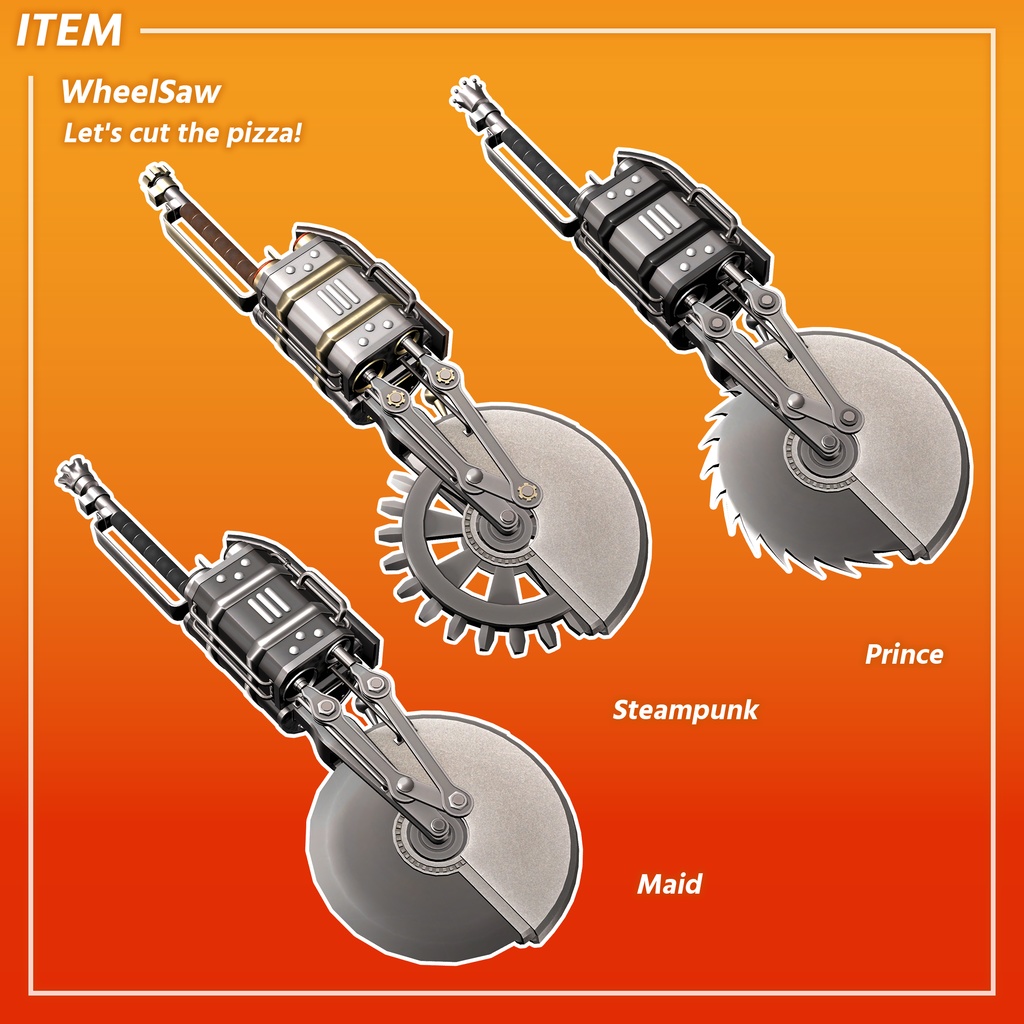 ITEM

WheelSaw

Let's cut the pizza!

Prince

Steampunk

Maid