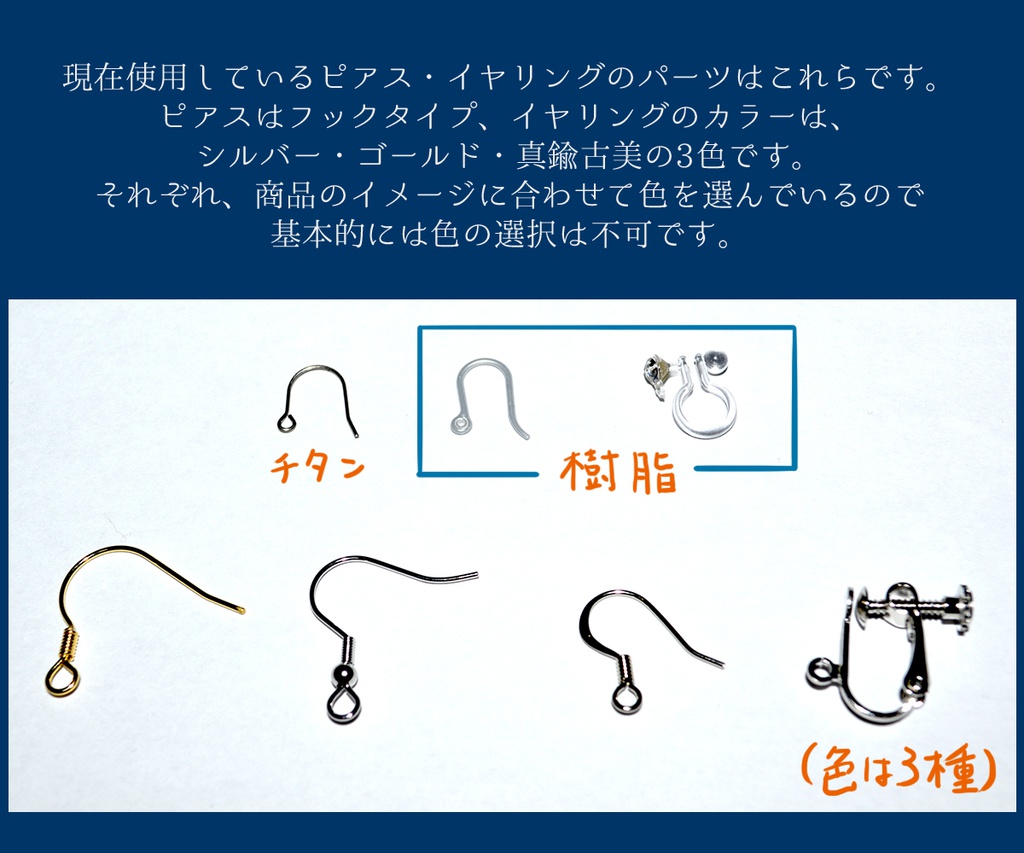 現在使用しているピアス・イヤリングのパーツはこれらです。
ピアスはフックタイプ、イヤリングのカラーは、
シルバー・ゴールド・真鍮古美の3色です。
それぞれ、商品のイメージに合わせて色を選んでいるので
基本的には色の選択は不可です。

チタン

樹脂

(色は3種)