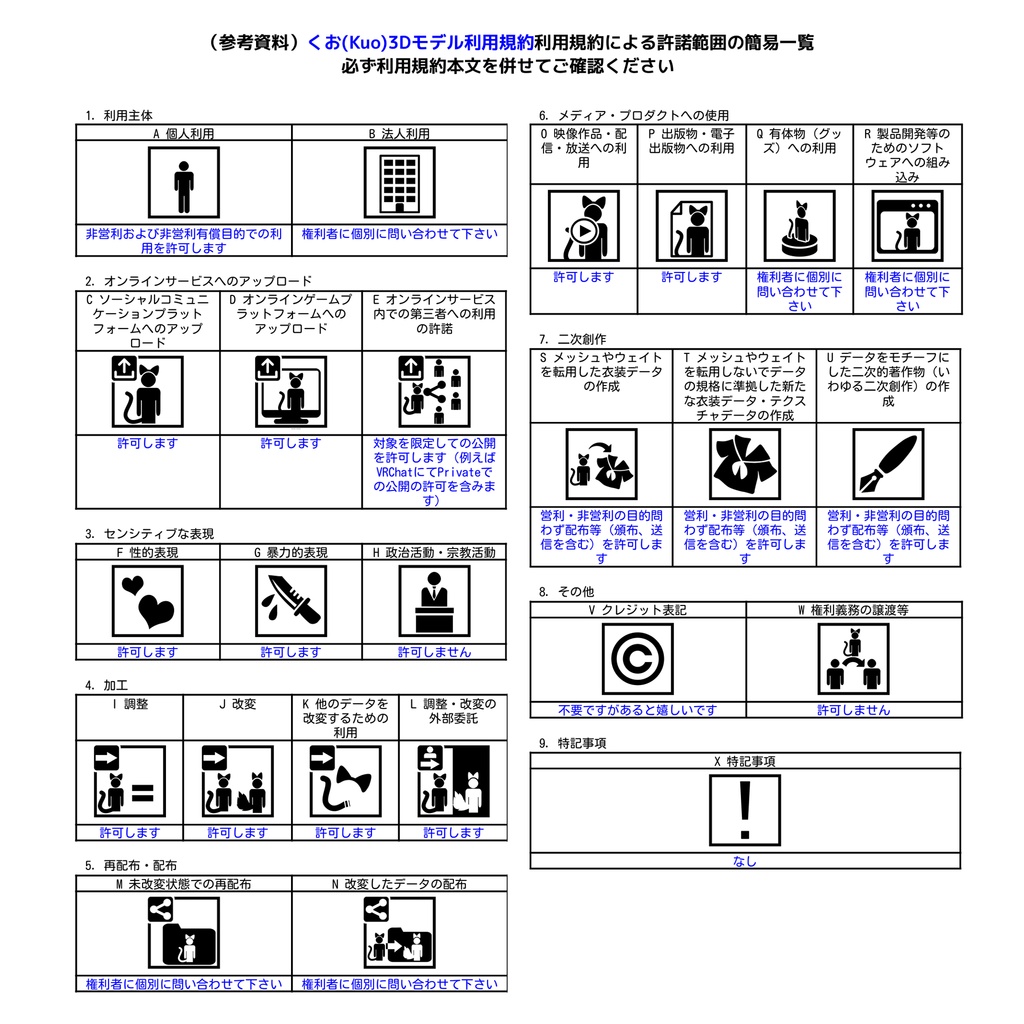 （参考資料）くお(Kuo)3Dモデル利用規約利用規約による許諾範囲の簡易一覧
必ず利用規約本文を併せてご確認ください

1. 利用主体

| A 個人利用 | B 法人利用 |
|---|---|
| 非営利および非営利有償目的での利用を許可します | 権利者に個別に問い合わせて下さい |

2. オンラインサービスへのアップロード

| C ソーシャルコミュニケーションプラットフォームへのアップロード | D オンラインゲームプラットフォームへのアップロード | E オンラインサービス内での第三者への利用の許諾 |
|---|---|---|
| 許可します | 許可します | 対象を限定しての公開を許可します（例えばVRChatにてPrivateでの公開の許可を含みます） |

3. センシティブな表現

| F 性的表現 | G 暴力的表現 | H 政治活動・宗教活動 |
|---|---|---|
| 許可します | 許可します | 許可しません |

4. 加工

| I 調整 | J 改変 | K 他のデータを改変するための利用 | L 調整・改変の外部委託 |
|---|---|---|---|
| 許可します | 許可します | 許可します | 許可します |

5. 再配布・配布

| M 未改変状態での再配布 | N 改変したデータの配布 |
|---|---|
| 権利者に個別に問い合わせて下さい | 権利者に個別に問い合わせて下さい |

6. メディア・プロダクトへの使用

| O 映像作品・配信・放送への利用 | P 出版物・電子出版物への利用 | Q 有体物（グッズ）への利用 | R 製品開発等のためのソフトウェアへの組み込み |
|---|---|---|---|
| 許可します | 許可します | 権利者に個別に問い合わせて下さい | 権利者に個別に問い合わせて下さい |

7. 二次創作

| S メッシュやウェイトを転用した衣装データの作成 | T メッシュやウェイトを転用しないでデータの規格に準拠した新たな衣装データ・テクスチャデータの作成 | U データをモチーフにした二次的著作物（いわゆる二次創作）の作成 |
|---|---|---|
| 営利・非営利の目的問わず配布等（頒布、送信を含む）を許可します | 営利・非営利の目的問わず配布等（頒布、送信を含む）を許可します | 営利・非営利の目的問わず配布等（頒布、送信を含む）を許可します |

8. その他

| V クレジット表記 | W 権利義務の譲渡等 |
|---|---|
| 不要ですがあると嬉しいです | 許可しません |

9. 特記事項

| X 特記事項 |
|---|
| なし |