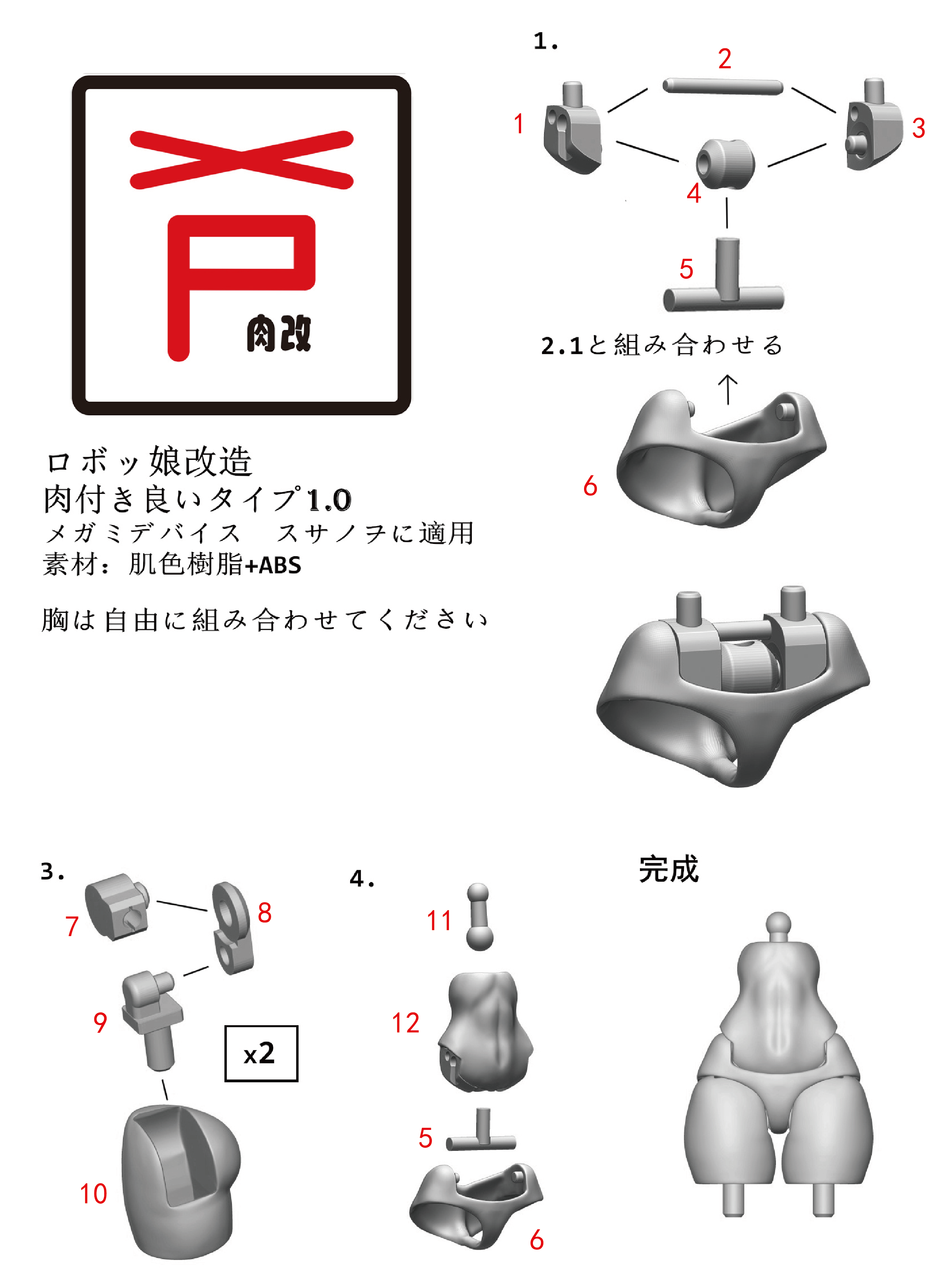 P
肉改

ロボッ娘改造
肉付き良いタイプ1.0
メガミデバイス　スサノヲに適用
素材：肌色樹脂+ABS

胸は自由に組み合わせてください

1.
2
1
3
4
5

2.1と組み合わせる
6

3.
7
8
9
x2
10

4.
11
12
5
6

完成