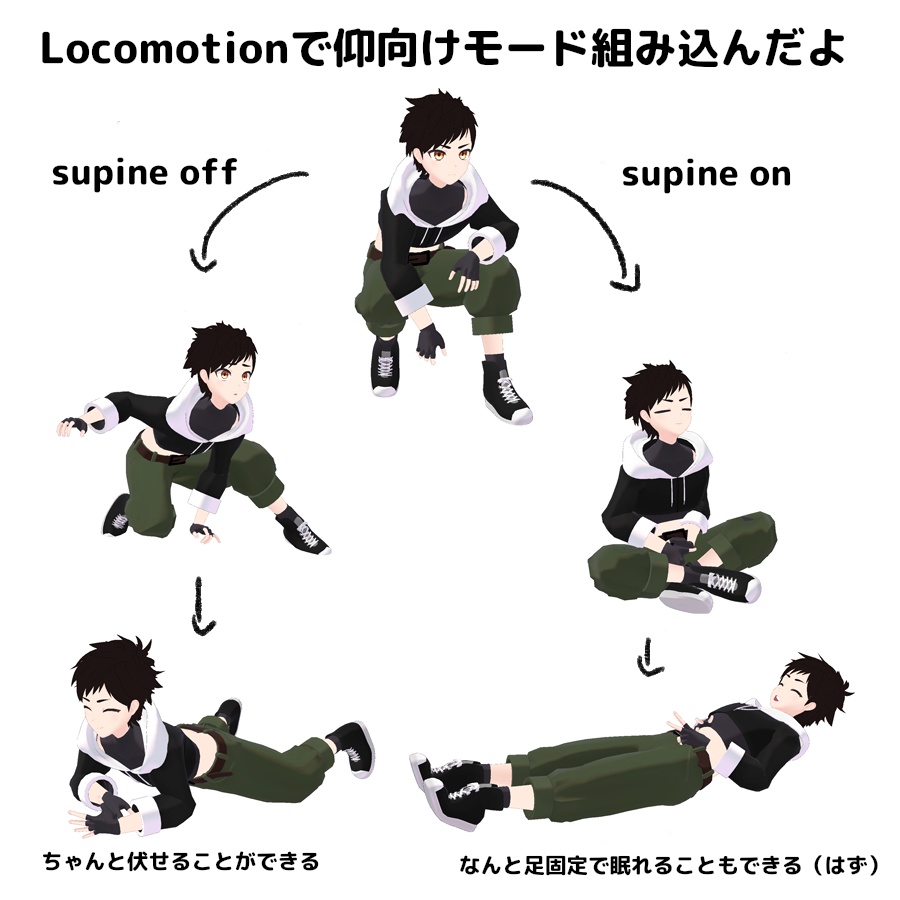 Locomotionで仰向けモード組み込んだよ

supine off

supine on

ちゃんと伏せることができる

なんと足固定で眠れることもできる（はず）