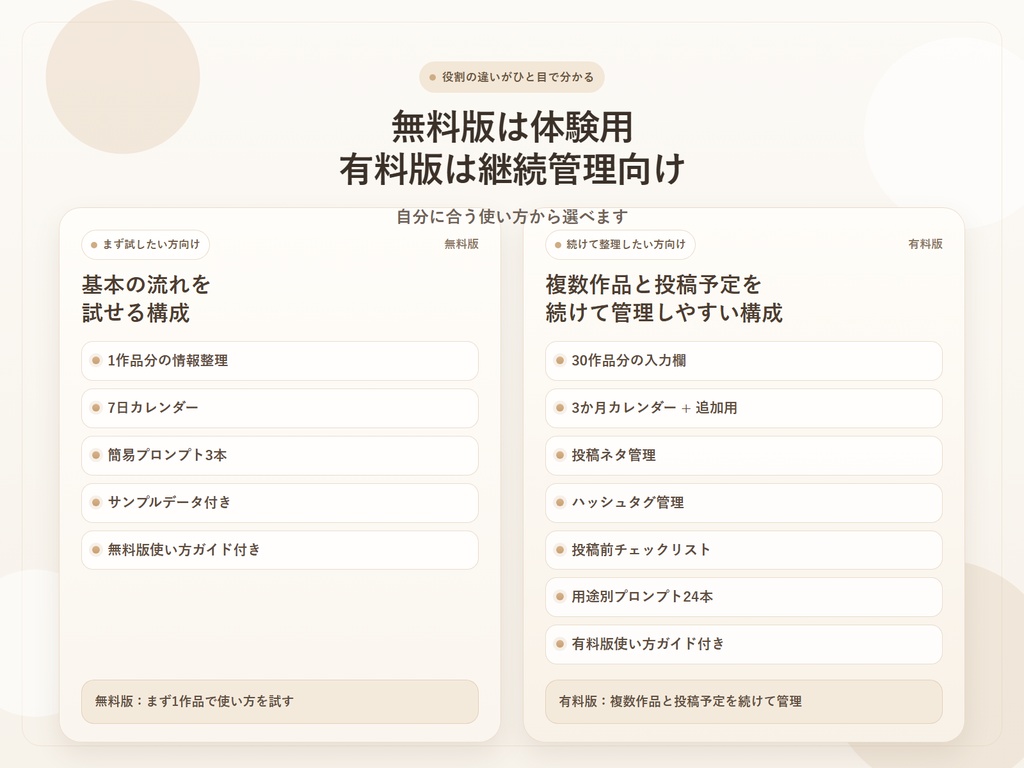 • 役割の違いがひと目で分かる

無料版は体験用
有料版は継続管理向け

自分に合う使い方から選べます

• まず試したい方向け
無料版

基本の流れを
試せる構成

• 1作品分の情報整理
• 7日カレンダー
• 簡易プロンプト3本
• サンプルデータ付き
• 無料版使い方ガイド付き

無料版：まず1作品で使い方を試す

• 続けて整理したい方向け
有料版

複数作品と投稿予定を
続けて管理しやすい構成

• 30作品分の入力欄
• 3か月カレンダー + 追加用
• 投稿ネタ管理
• ハッシュタグ管理
• 投稿前チェックリスト
• 用途別プロンプト24本
• 有料版使い方ガイド付き

有料版：複数作品と投稿予定を続けて管理