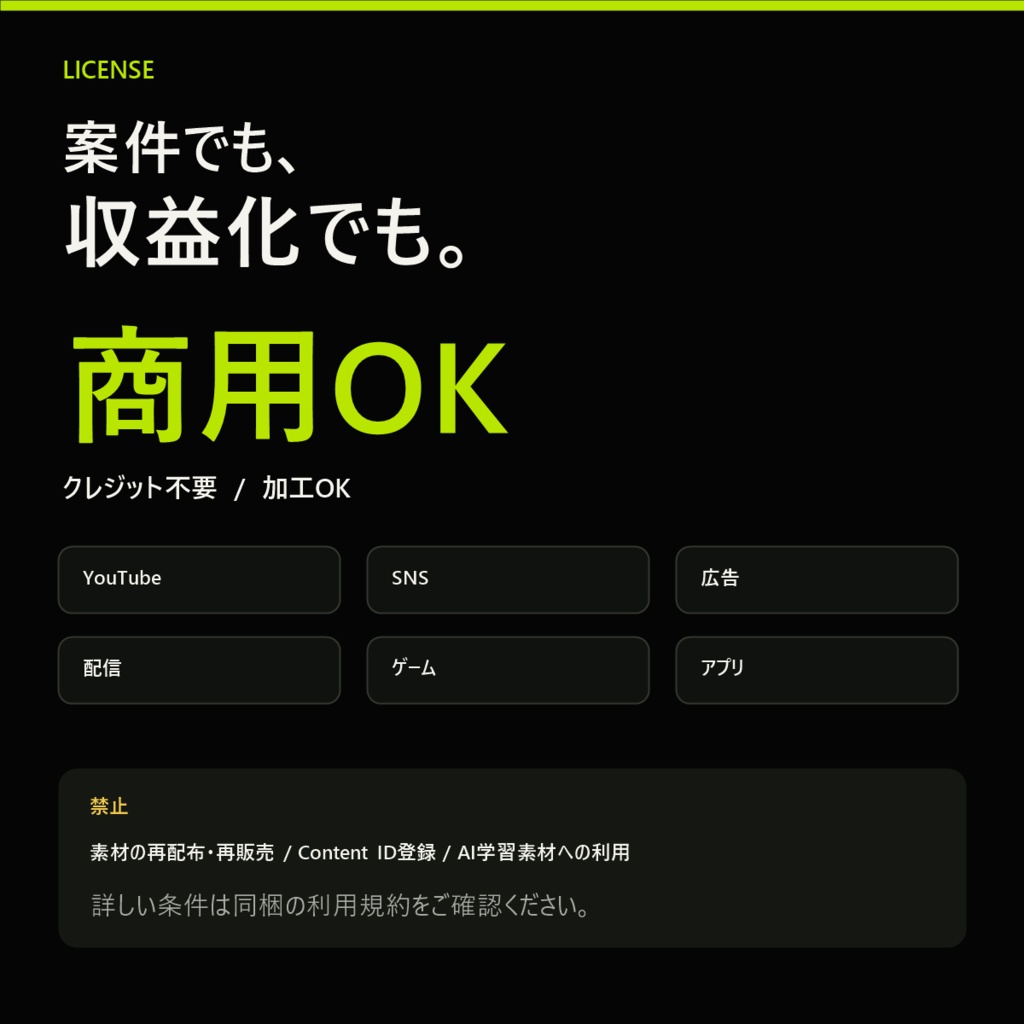 LICENSE

案件でも、
収益化でも。

商用OK

クレジット不要 / 加工OK

YouTube

SNS

広告

配信

ゲーム

アプリ

禁止

素材の再配布・再販売 / Content ID登録 / AI学習素材への利用

詳しい条件は同梱の利用規約をご確認ください。