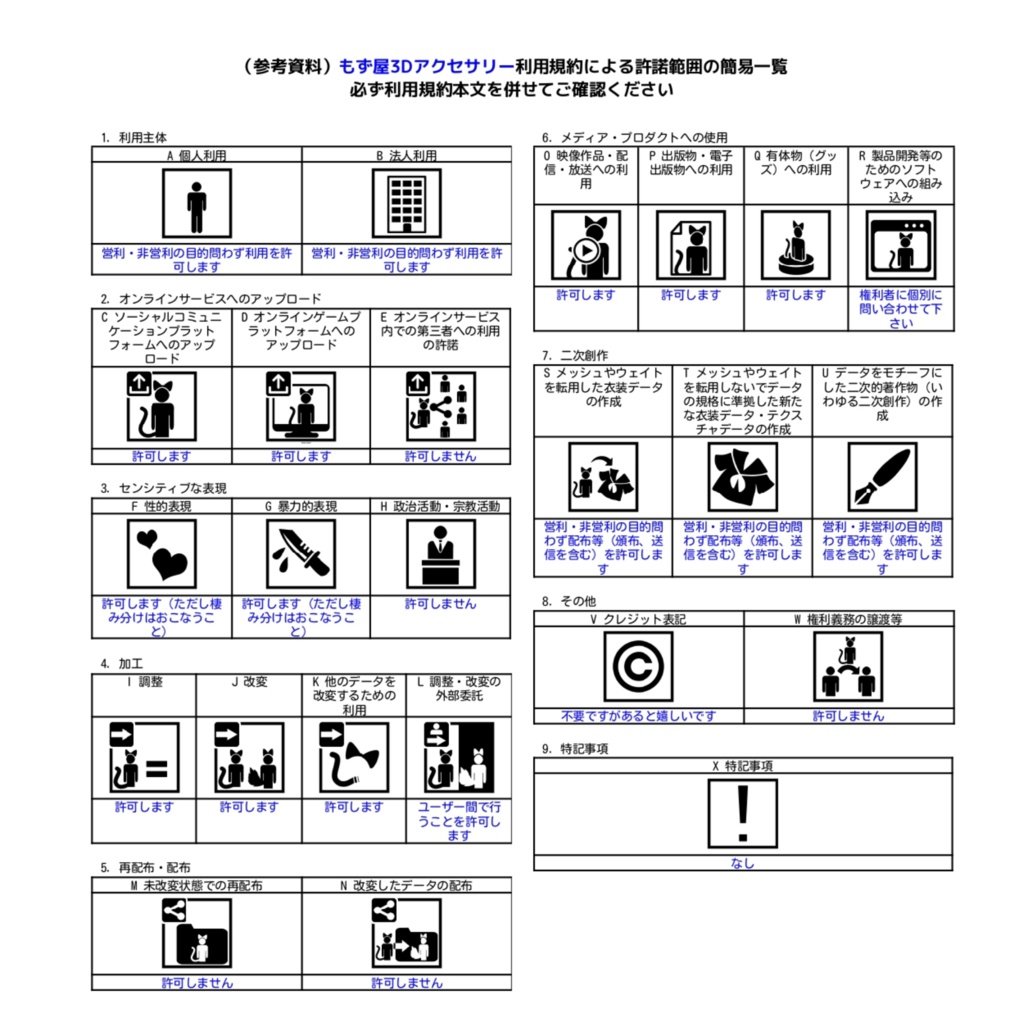 （参考資料）もず屋3Dアクセサリー利用規約による許諾範囲の簡易一覧
必ず利用規約本文を併せてご確認ください

1. 利用主体

| A 個人利用 | B 法人利用 |
|---|---|
| 営利・非営利の目的問わず利用を許可します | 営利・非営利の目的問わず利用を許可します |

2. オンラインサービスへのアップロード

| C ソーシャルコミュニケーションプラットフォームへのアップロード | D オンラインゲームプラットフォームへのアップロード | E オンラインサービス内での第三者への利用の許諾 |
|---|---|---|
| 許可します | 許可します | 許可しません |

3. センシティブな表現

| F 性的表現 | G 暴力的表現 | H 政治活動・宗教活動 |
|---|---|---|
| 許可します（ただし棲み分けはおこなうこと） | 許可します（ただし棲み分けはおこなうこと） | 許可しません |

4. 加工

| I 調整 | J 改変 | K 他のデータを改変するための利用 | L 調整・改変の外部委託 |
|---|---|---|---|
| 許可します | 許可します | 許可します | ユーザー間で行うことを許可します |

5. 再配布・配布

| M 未改変状態での再配布 | N 改変したデータの配布 |
|---|---|
| 許可しません | 許可しません |

6. メディア・プロダクトへの使用

| O 映像作品・配信・放送への利用 | P 出版物・電子出版物への利用 | Q 有体物（グッズ）への利用 | R 製品開発等のためのソフトウェアへの組み込み |
|---|---|---|---|
| 許可します | 許可します | 許可します | 権利者に個別に問い合わせて下さい |

7. 二次創作

| S メッシュやウェイトを転用した衣装データの作成 | T メッシュやウェイトを転用しないでデータの規格に準拠した新たな衣装データ・テクスチャデータの作成 | U データをモチーフにした二次的著作物（いわゆる二次創作）の作成 |
|---|---|---|
| 営利・非営利の目的問わず配布等（頒布、送信を含む）を許可します | 営利・非営利の目的問わず配布等（頒布、送信を含む）を許可します | 営利・非営利の目的問わず配布等（頒布、送信を含む）を許可します |

8. その他

| V クレジット表記 | W 権利義務の譲渡等 |
|---|---|
| 不要ですがあると嬉しいです | 許可しません |

9. 特記事項

| X 特記事項 |
|---|
| なし |