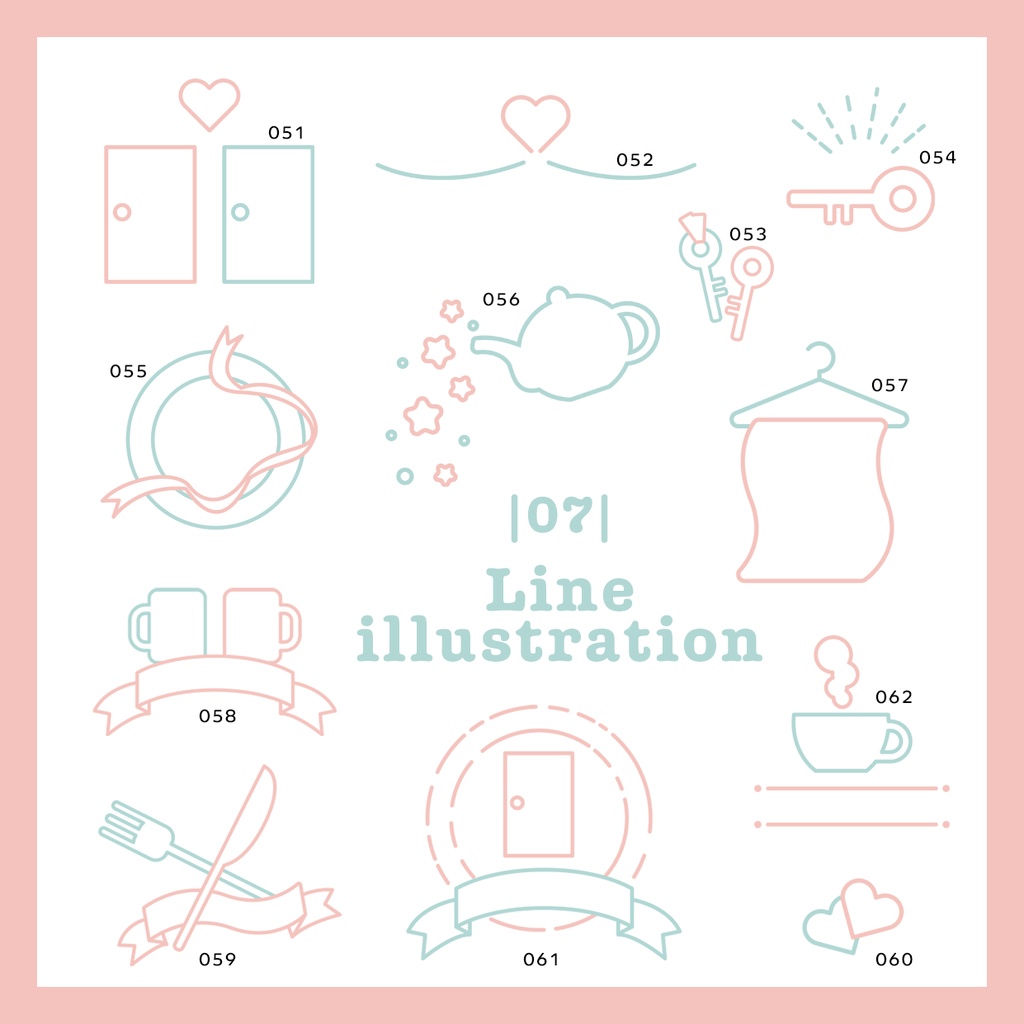 051

052

054

053

056

055

057

|07|

Line illustration

058

062

059

061

060