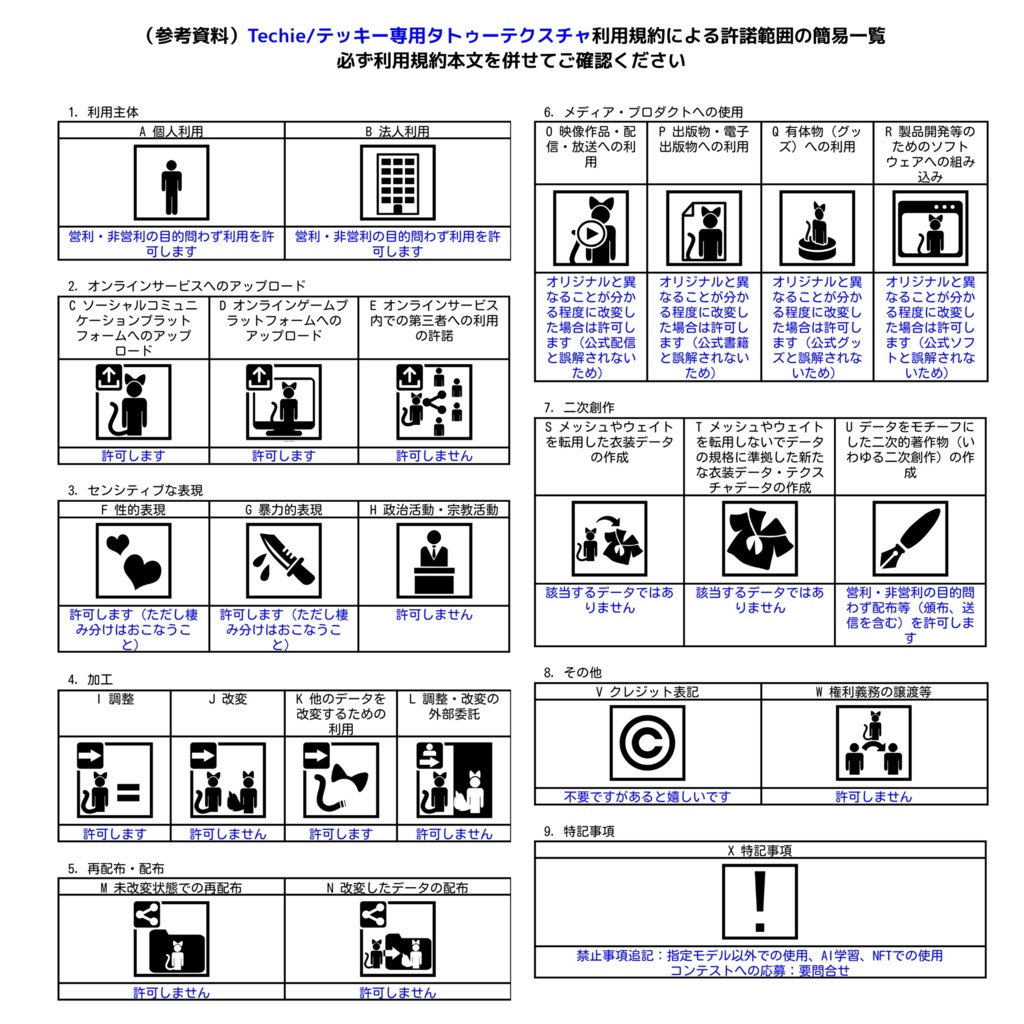 （参考資料）Techie/テッキー専用タトゥーテクスチャ利用規約による許諾範囲の簡易一覧
必ず利用規約本文を併せてご確認ください

1. 利用主体

| A 個人利用 | B 法人利用 |
|---|---|
| 営利・非営利の目的問わず利用を許可します | 営利・非営利の目的問わず利用を許可します |

2. オンラインサービスへのアップロード

| C ソーシャルコミュニケーションプラットフォームへのアップロード | D オンラインゲームプラットフォームへのアップロード | E オンラインサービス内での第三者への利用の許諾 |
|---|---|---|
| 許可します | 許可します | 許可しません |

3. センシティブな表現

| F 性的表現 | G 暴力的表現 | H 政治活動・宗教活動 |
|---|---|---|
| 許可します（ただし棲み分けはおこなうこと） | 許可します（ただし棲み分けはおこなうこと） | 許可しません |

4. 加工

| I 調整 | J 改変 | K 他のデータを改変するための利用 | L 調整・改変の外部委託 |
|---|---|---|---|
| 許可します | 許可しません | 許可します | 許可しません |

5. 再配布・配布

| M 未改変状態での再配布 | N 改変したデータの配布 |
|---|---|
| 許可しません | 許可しません |

6. メディア・プロダクトへの使用

| O 映像作品・配信・放送への利用 | P 出版物・電子出版物への利用 | Q 有体物（グッズ）への利用 | R 製品開発等のためのソフトウェアへの組み込み |
|---|---|---|---|
| オリジナルと異なることが分かる程度に改変した場合は許可します（公式配信と誤解されないため） | オリジナルと異なることが分かる程度に改変した場合は許可します（公式書籍と誤解されないため） | オリジナルと異なることが分かる程度に改変した場合は許可します（公式グッズと誤解されないため） | オリジナルと異なることが分かる程度に改変した場合は許可します（公式ソフトと誤解されないため） |

7. 二次創作

| S メッシュやウェイトを転用した衣装データの作成 | T メッシュやウェイトを転用しないでデータの規格に準拠した新たな衣装データ・テクスチャデータの作成 | U データをモチーフにした二次的著作物（いわゆる二次創作）の作成 |
|---|---|---|
| 該当するデータではありません | 該当するデータではありません | 営利・非営利の目的問わず配布等（頒布、送信を含む）を許可します |

8. その他

| V クレジット表記 | W 権利義務の譲渡等 |
|---|---|
| 不要ですがあると嬉しいです | 許可しません |

9. 特記事項

| X 特記事項 |
|---|
| 禁止事項追記：指定モデル以外での使用、AI学習、NFTでの使用 コンテストへの応募：要問合せ |