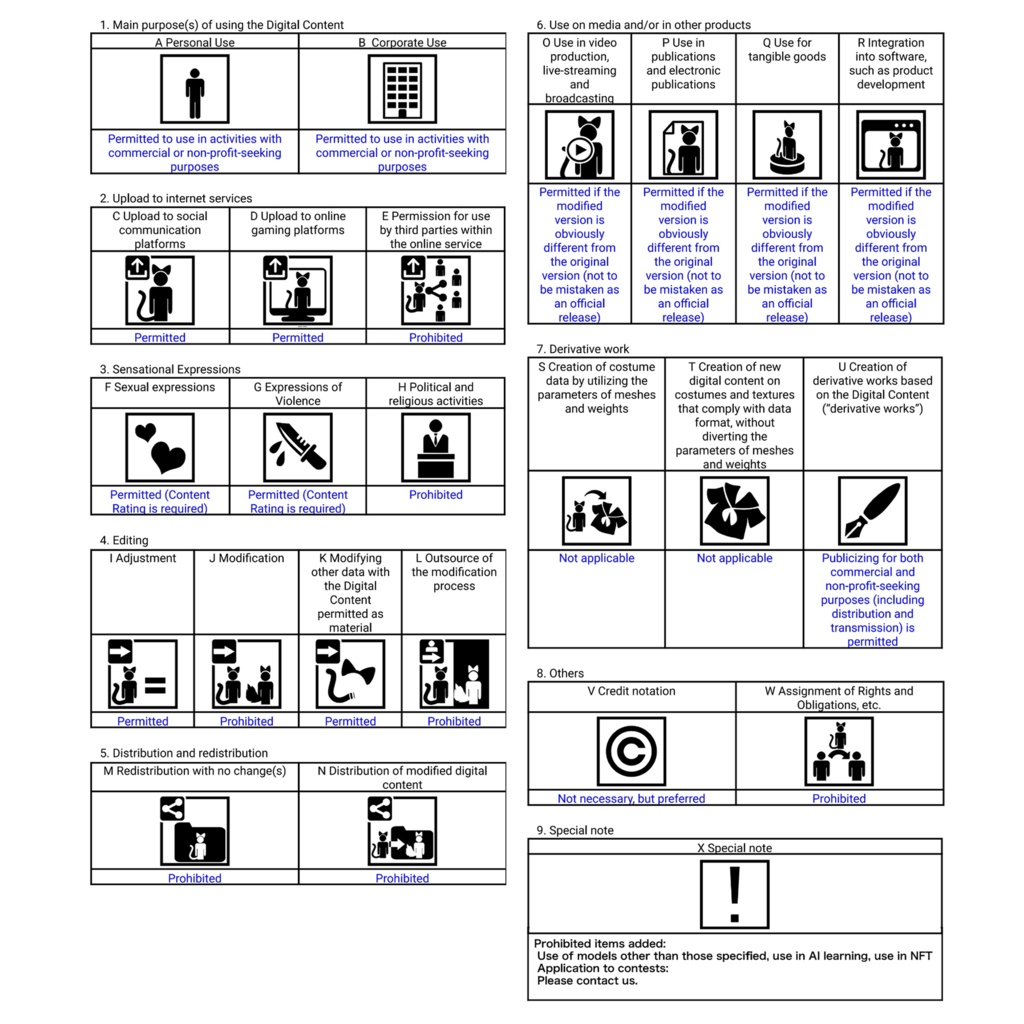 1. Main purpose(s) of using the Digital Content

| A Personal Use | B Corporate Use |
|---|---|
| Permitted to use in activities with commercial or non-profit-seeking purposes | Permitted to use in activities with commercial or non-profit-seeking purposes |

2. Upload to internet services

| C Upload to social communication platforms | D Upload to online gaming platforms | E Permission for use by third parties within the online service |
|---|---|---|
| Permitted | Permitted | Prohibited |

3. Sensational Expressions

| F Sexual expressions | G Expressions of Violence | H Political and religious activities |
|---|---|---|
| Permitted (Content Rating is required) | Permitted (Content Rating is required) | Prohibited |

4. Editing

| I Adjustment | J Modification | K Modifying other data with the Digital Content permitted as material | L Outsource of the modification process |
|---|---|---|---|
| Permitted | Prohibited | Permitted | Prohibited |

5. Distribution and redistribution

| M Redistribution with no change(s) | N Distribution of modified digital content |
|---|---|
| Prohibited | Prohibited |

6. Use on media and/or in other products

| O Use in video production, live-streaming and broadcasting | P Use in publications and electronic publications | Q Use for tangible goods | R Integration into software, such as product development |
|---|---|---|---|
| Permitted if the modified version is obviously different from the original version (not to be mistaken as an official release) | Permitted if the modified version is obviously different from the original version (not to be mistaken as an official release) | Permitted if the modified version is obviously different from the original version (not to be mistaken as an official release) | Permitted if the modified version is obviously different from the original version (not to be mistaken as an official release) |

7. Derivative work

| S Creation of costume data by utilizing the parameters of meshes and weights | T Creation of new digital content on costumes and textures that comply with data format, without diverting the parameters of meshes and weights | U Creation of derivative works based on the Digital Content ("derivative works") |
|---|---|---|
| Not applicable | Not applicable | Publicizing for both commercial and non-profit-seeking purposes (including distribution and transmission) is permitted |

8. Others

| V Credit notation | W Assignment of Rights and Obligations, etc. |
|---|---|
| Not necessary, but preferred | Prohibited |

9. Special note

X Special note

Prohibited items added:
Use of models other than those specified, use in AI learning, use in NFT
Application to contests:
Please contact us.