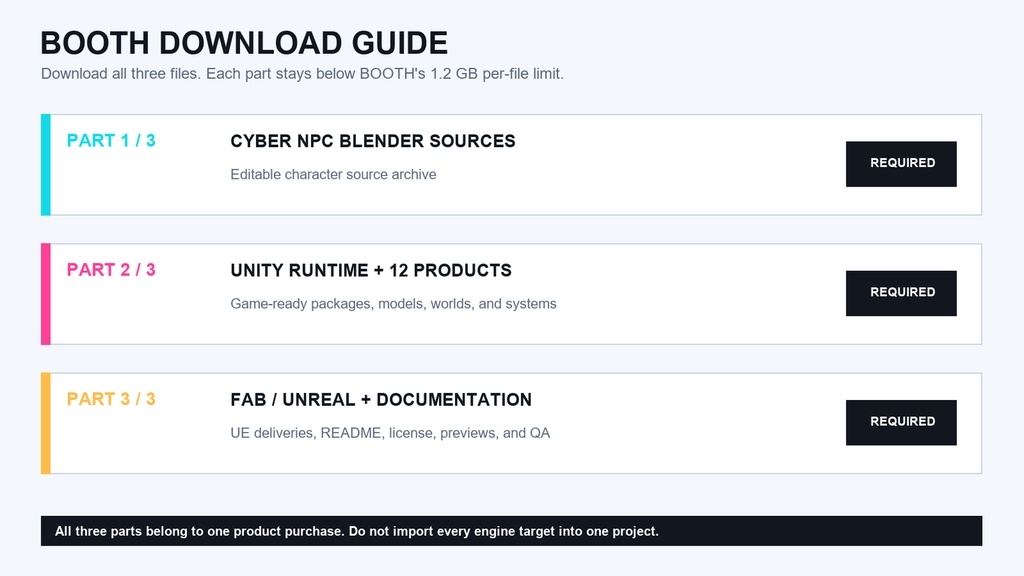 BOOTH DOWNLOAD GUIDE

Download all three files. Each part stays below BOOTH's 1.2 GB per-file limit.

PART 1 / 3

CYBER NPC BLENDER SOURCES

Editable character source archive

REQUIRED

PART 2 / 3

UNITY RUNTIME + 12 PRODUCTS

Game-ready packages, models, worlds, and systems

REQUIRED

PART 3 / 3

FAB / UNREAL + DOCUMENTATION

UE deliveries, README, license, previews, and QA

REQUIRED

All three parts belong to one product purchase. Do not import every engine target into one project.