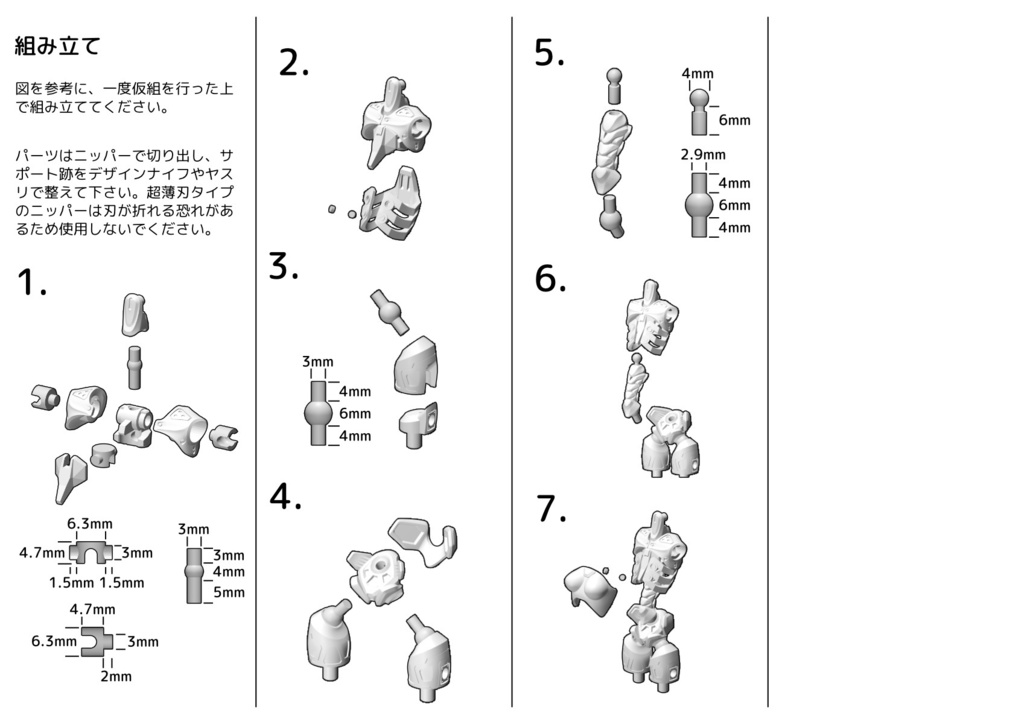 組み立て

図を参考に、一度仮組を行った上で組み立ててください。

パーツはニッパーで切り出し、サポート跡をデザインナイフやヤスリで整えて下さい。超薄刃タイプのニッパーは刃が折れる恐れがあるため使用しないでください。

1.

6.3mm
4.7mm
3mm
1.5mm 1.5mm

3mm
3mm
4mm
5mm

4.7mm
6.3mm
3mm
2mm

2.

3.

3mm
4mm
6mm
4mm

4.

5.

4mm
6mm

2.9mm
4mm
6mm
4mm

6.

7.