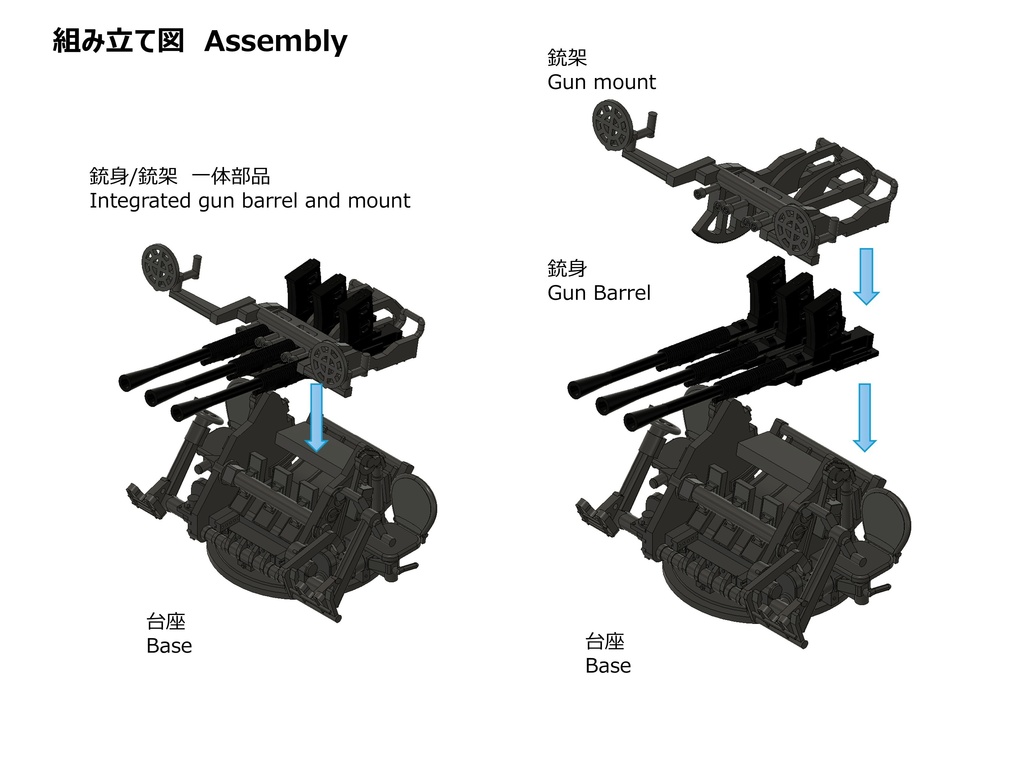 組み立て図 Assembly

銃身/銃架 一体部品
Integrated gun barrel and mount

台座
Base

銃架
Gun mount

銃身
Gun Barrel

台座
Base