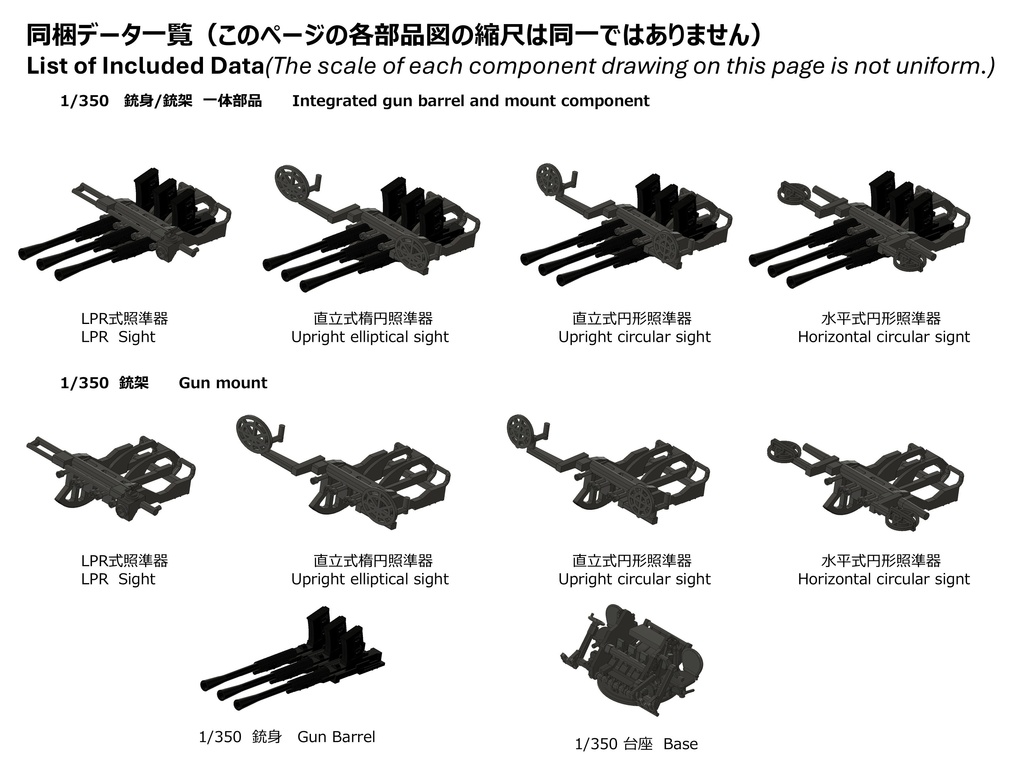 同梱データ一覧（このページの各部品図の縮尺は同一ではありません）
List of Included Data(The scale of each component drawing on this page is not uniform.)

1/350 銃身/銃架 一体部品 Integrated gun barrel and mount component

LPR式照準器
LPR Sight

直立式楕円照準器
Upright elliptical sight

直立式円形照準器
Upright circular sight

水平式円形照準器
Horizontal circular signt

1/350 銃架 Gun mount

LPR式照準器
LPR Sight

直立式楕円照準器
Upright elliptical sight

直立式円形照準器
Upright circular sight

水平式円形照準器
Horizontal circular signt

1/350 銃身 Gun Barrel

1/350 台座 Base