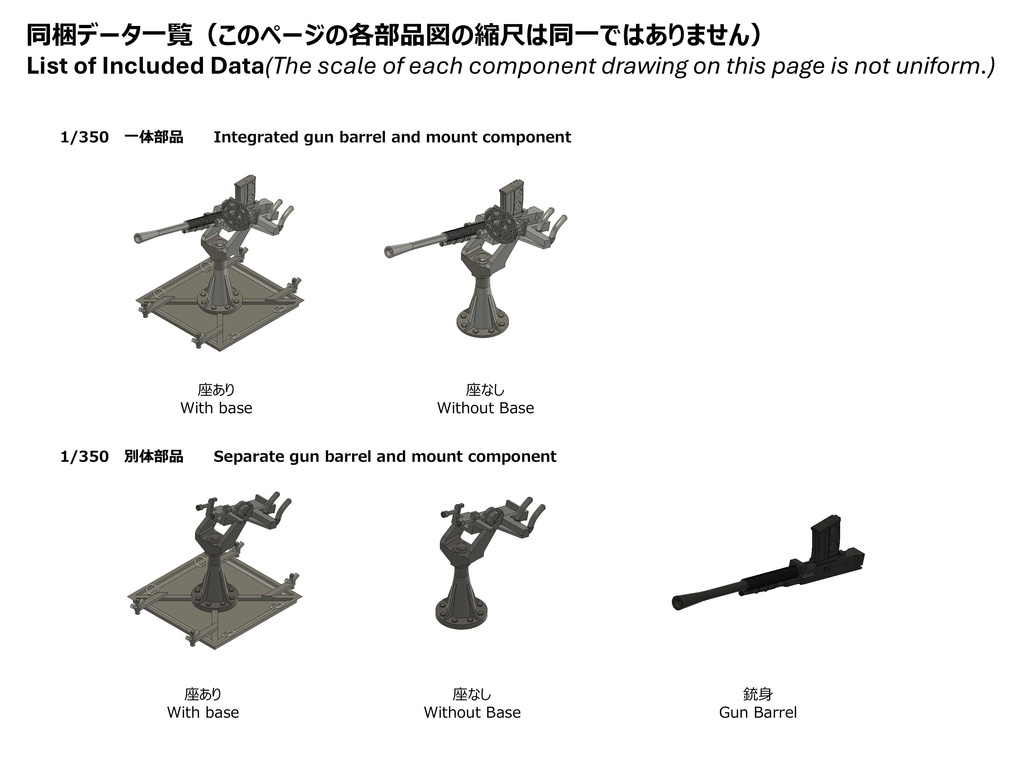 同梱データ一覧（このページの各部品図の縮尺は同一ではありません）
List of Included Data(The scale of each component drawing on this page is not uniform.)

1/350　一体部品　Integrated gun barrel and mount component

座あり
With base

座なし
Without Base

1/350　別体部品　Separate gun barrel and mount component

座あり
With base

座なし
Without Base

銃身
Gun Barrel