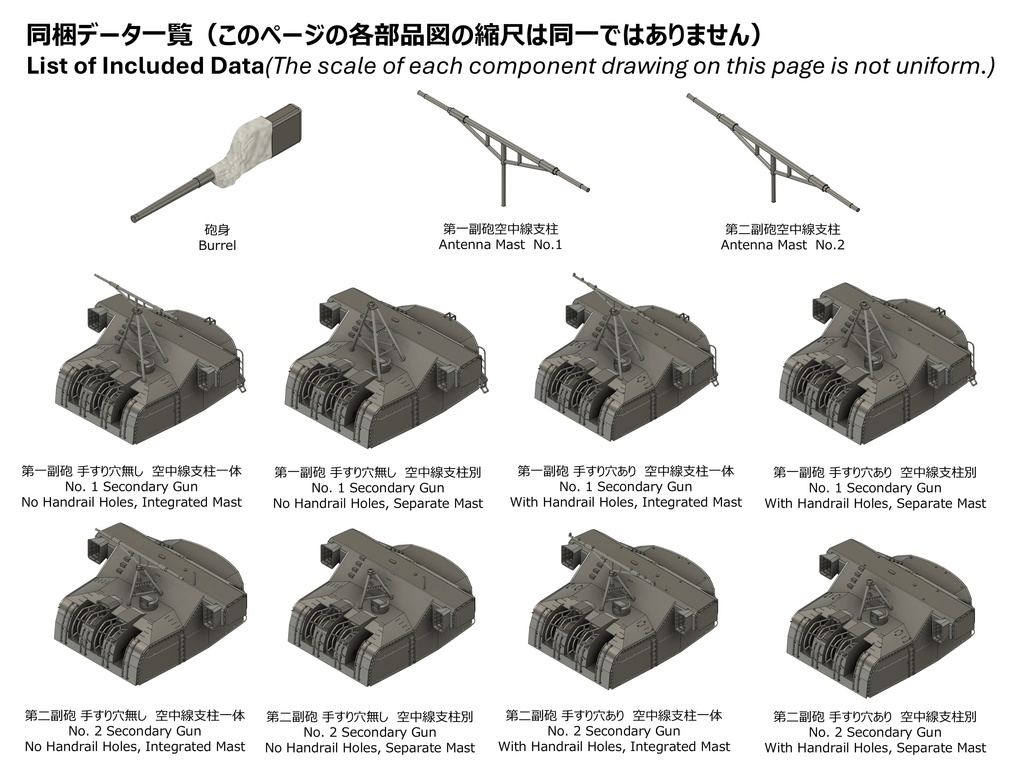 同梱データ一覧（このページの各部品図の縮尺は同一ではありません）
List of Included Data(The scale of each component drawing on this page is not uniform.)

砲身
Burrel

第一副砲空中線支柱
Antenna Mast No.1

第二副砲空中線支柱
Antenna Mast No.2

第一副砲 手すり穴無し 空中線支柱一体
No. 1 Secondary Gun
No Handrail Holes, Integrated Mast

第一副砲 手すり穴無し 空中線支柱別
No. 1 Secondary Gun
No Handrail Holes, Separate Mast

第一副砲 手すり穴あり 空中線支柱一体
No. 1 Secondary Gun
With Handrail Holes, Integrated Mast

第一副砲 手すり穴あり 空中線支柱別
No. 1 Secondary Gun
With Handrail Holes, Separate Mast

第二副砲 手すり穴無し 空中線支柱一体
No. 2 Secondary Gun
No Handrail Holes, Integrated Mast

第二副砲 手すり穴無し 空中線支柱別
No. 2 Secondary Gun
No Handrail Holes, Separate Mast

第二副砲 手すり穴あり 空中線支柱一体
No. 2 Secondary Gun
With Handrail Holes, Integrated Mast

第二副砲 手すり穴あり 空中線支柱別
No. 2 Secondary Gun
With Handrail Holes, Separate Mast