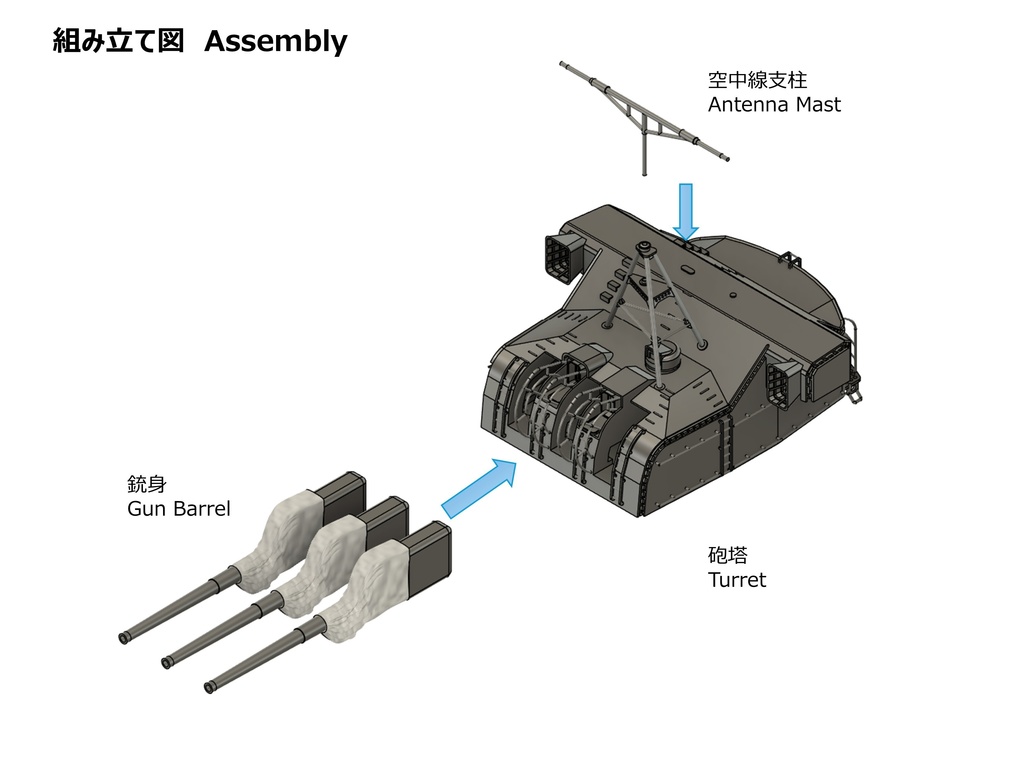 組み立て図 Assembly

空中線支柱
Antenna Mast

銃身
Gun Barrel

砲塔
Turret