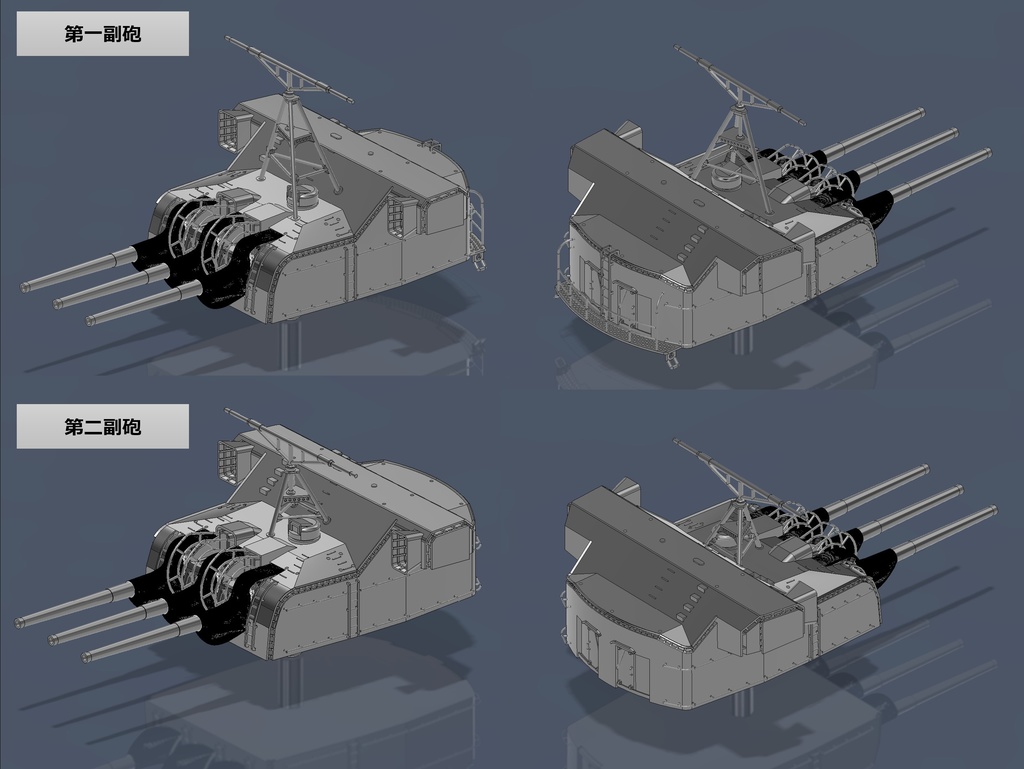 第一副砲

第二副砲