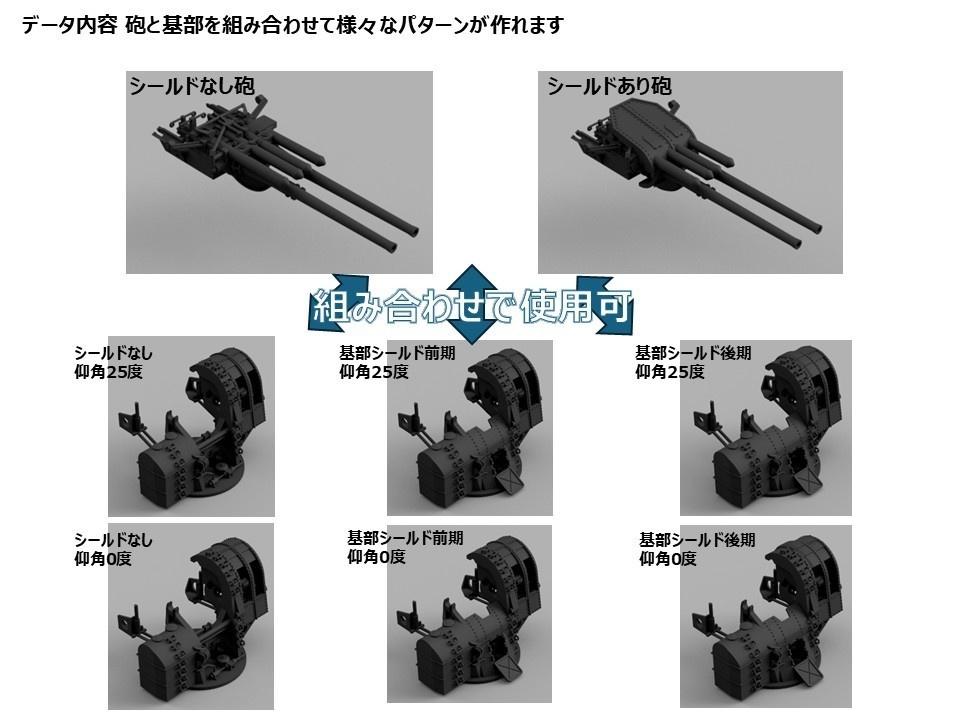 データ内容 砲と基部を組み合わせて様々なパターンが作れます

シールドなし砲

シールドあり砲

組み合わせで使用可

シールドなし
仰角25度

基部シールド前期
仰角25度

基部シールド後期
仰角25度

シールドなし
仰角0度

基部シールド前期
仰角0度

基部シールド後期
仰角0度