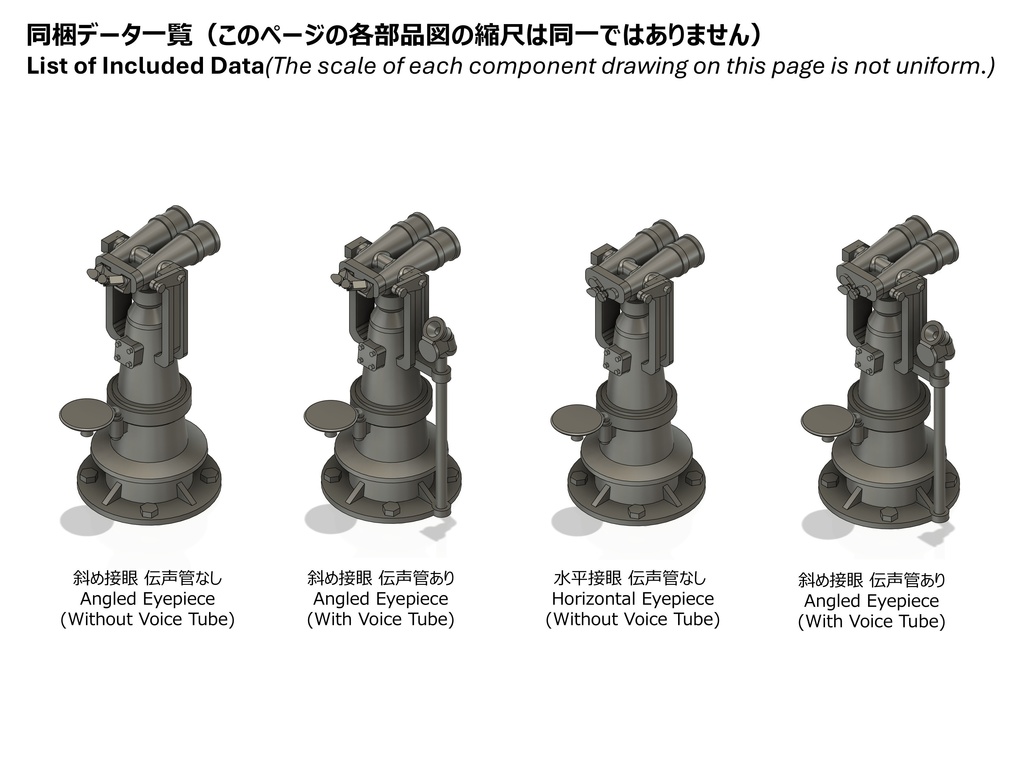 同梱データ一覧（このページの各部品図の縮尺は同一ではありません）
List of Included Data(The scale of each component drawing on this page is not uniform.)

斜め接眼 伝声管なし
Angled Eyepiece
(Without Voice Tube)

斜め接眼 伝声管あり
Angled Eyepiece
(With Voice Tube)

水平接眼 伝声管なし
Horizontal Eyepiece
(Without Voice Tube)

斜め接眼 伝声管あり
Angled Eyepiece
(With Voice Tube)