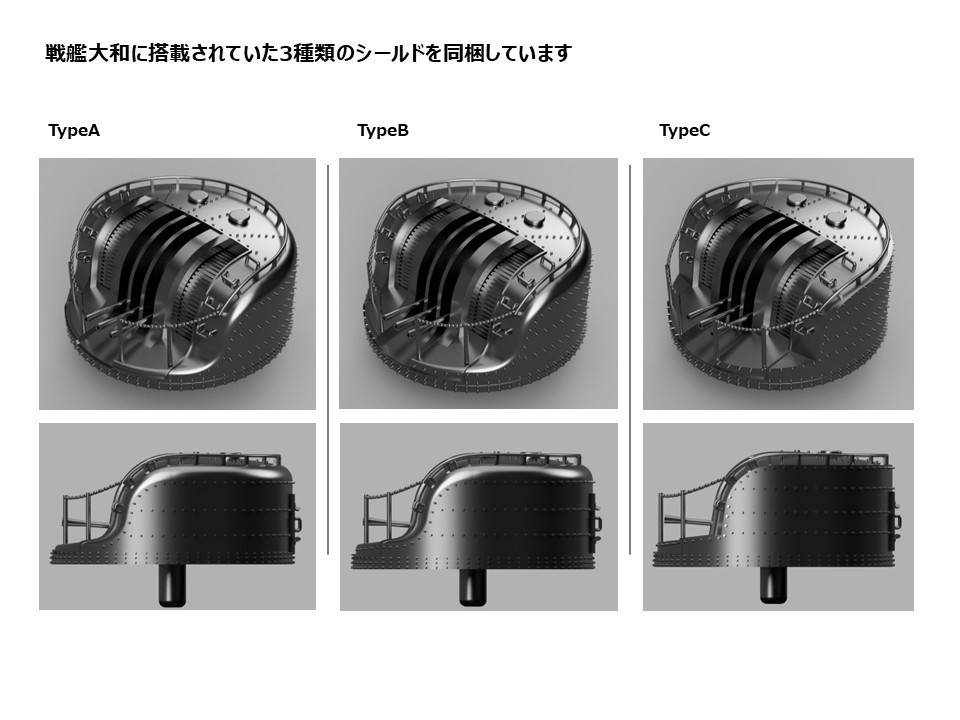 戦艦大和に搭載されていた3種類のシールドを同梱しています

TypeA

TypeB

TypeC