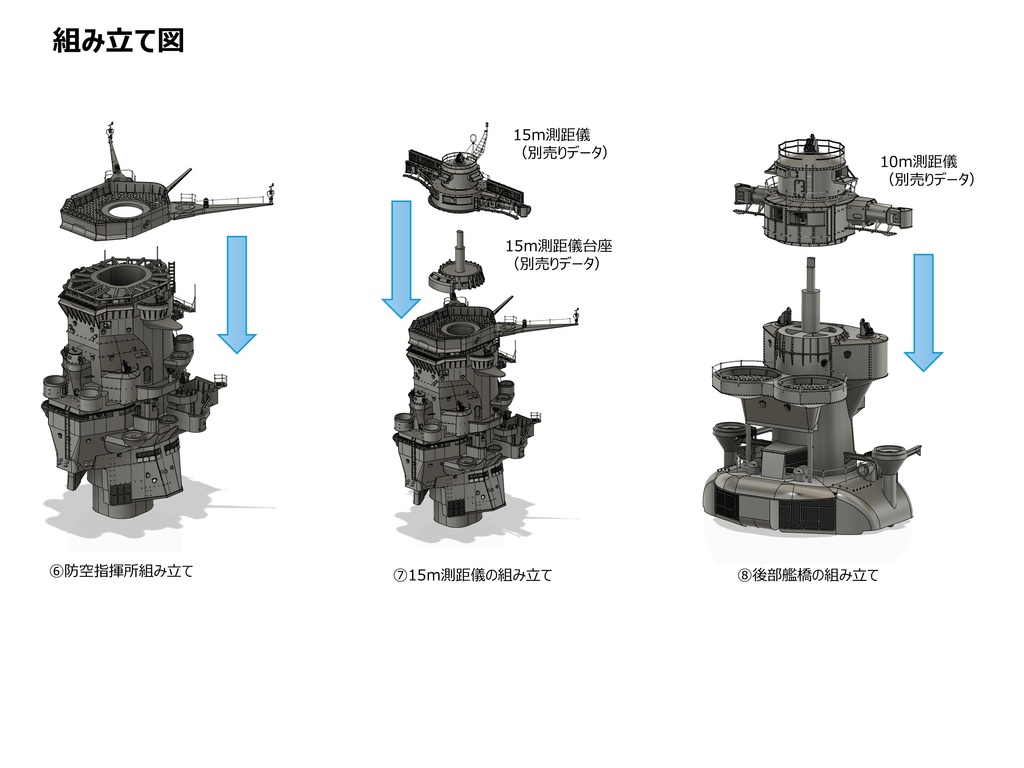 組み立て図

15m測距儀
（別売りデータ）

15m測距儀台座
（別売りデータ）

10m測距儀
（別売りデータ）

⑥防空指揮所組み立て

⑦15m測距儀の組み立て

⑧後部艦橋の組み立て