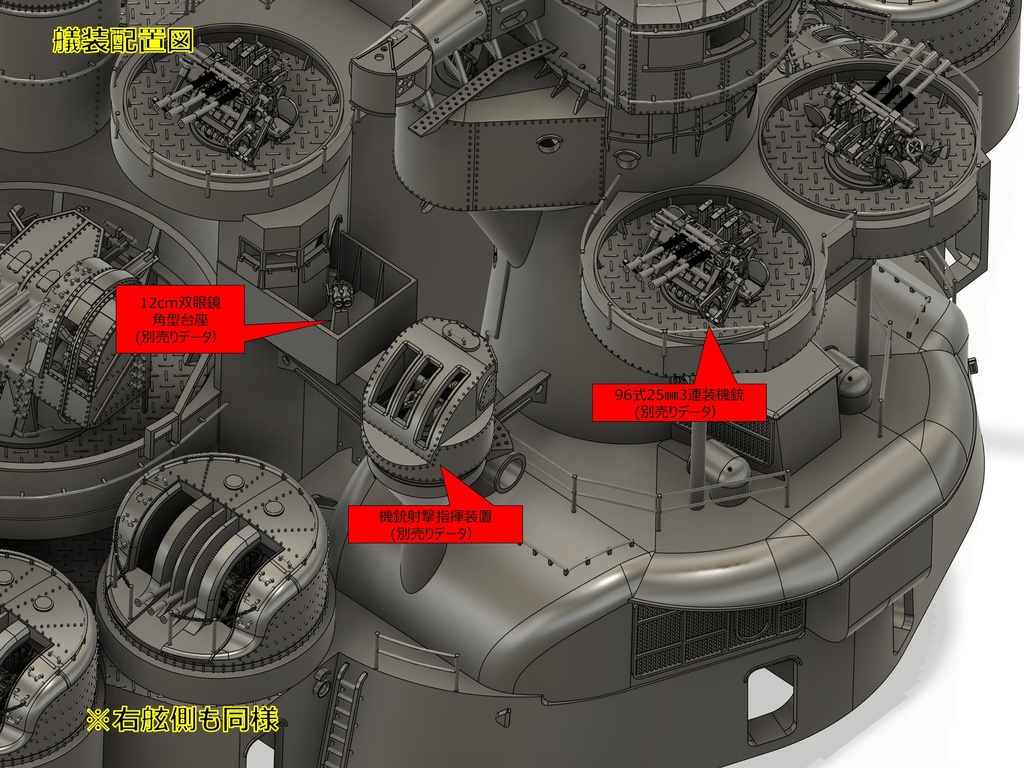 艤装配置図

12cm双眼鏡
角型台座
(別売りデータ)

96式25mm3連装機銃
(別売りデータ)

機銃射撃指揮装置
(別売りデータ)

※右舷側も同様