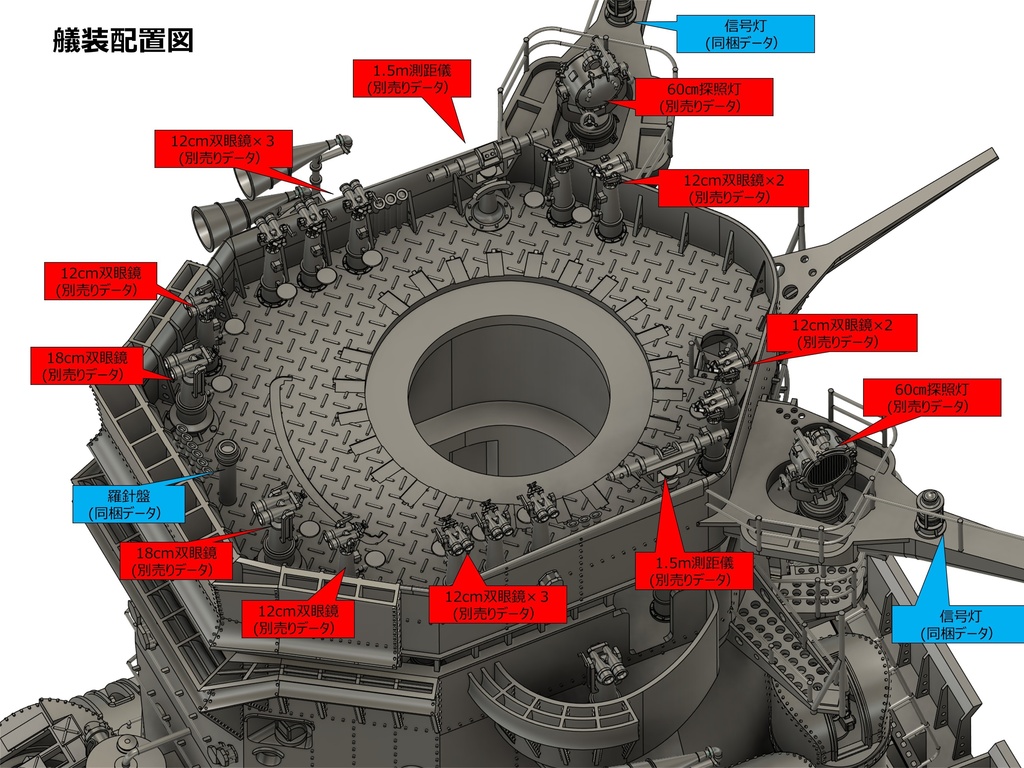 艤装配置図

信号灯
(同梱データ)

1.5m測距儀
(別売りデータ)

60cm探照灯
(別売りデータ)

12cm双眼鏡×３
(別売りデータ)

12cm双眼鏡×2
(別売りデータ)

12cm双眼鏡
(別売りデータ)

12cm双眼鏡×2
(別売りデータ)

18cm双眼鏡
(別売りデータ)

60cm探照灯
(別売りデータ)

羅針盤
(同梱データ)

18cm双眼鏡
(別売りデータ)

1.5m測距儀
(別売りデータ)

12cm双眼鏡
(別売りデータ)

12cm双眼鏡×３
(別売りデータ)

信号灯
(同梱データ)