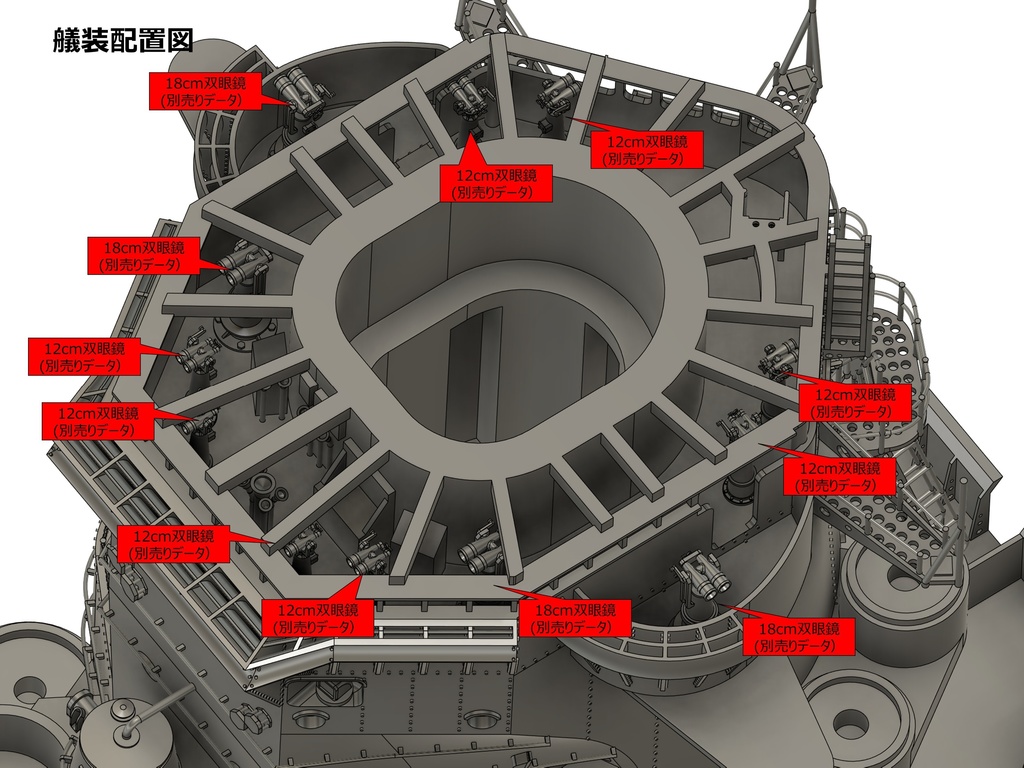 艤装配置図

18cm双眼鏡
(別売りデータ)

12cm双眼鏡
(別売りデータ)

12cm双眼鏡
(別売りデータ)

18cm双眼鏡
(別売りデータ)

12cm双眼鏡
(別売りデータ)

12cm双眼鏡
(別売りデータ)

12cm双眼鏡
(別売りデータ)

12cm双眼鏡
(別売りデータ)

12cm双眼鏡
(別売りデータ)

12cm双眼鏡
(別売りデータ)

18cm双眼鏡
(別売りデータ)

18cm双眼鏡
(別売りデータ)