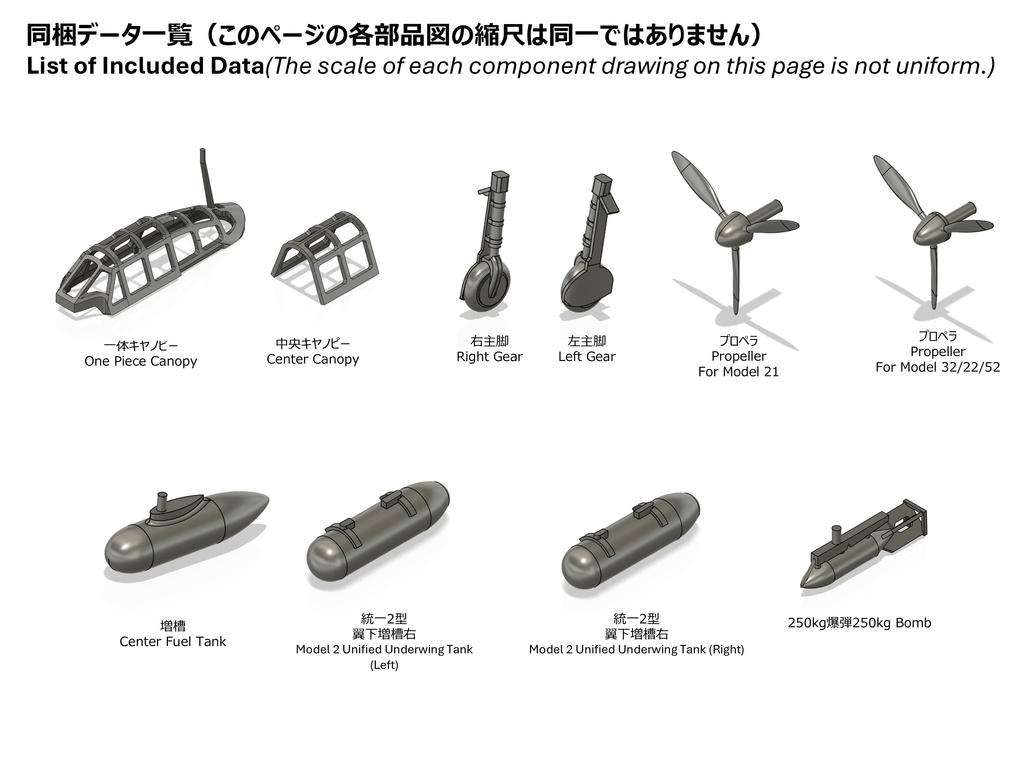 同梱データ一覧（このページの各部品図の縮尺は同一ではありません）
List of Included Data(The scale of each component drawing on this page is not uniform.)

一体キャノピー
One Piece Canopy

中央キャノピー
Center Canopy

右主脚
Right Gear

左主脚
Left Gear

プロペラ
Propeller
For Model 21

プロペラ
Propeller
For Model 32/22/52

増槽
Center Fuel Tank

統一2型
翼下増槽右
Model 2 Unified Underwing Tank (Left)

統一2型
翼下増槽右
Model 2 Unified Underwing Tank (Right)

250kg爆弾250kg Bomb