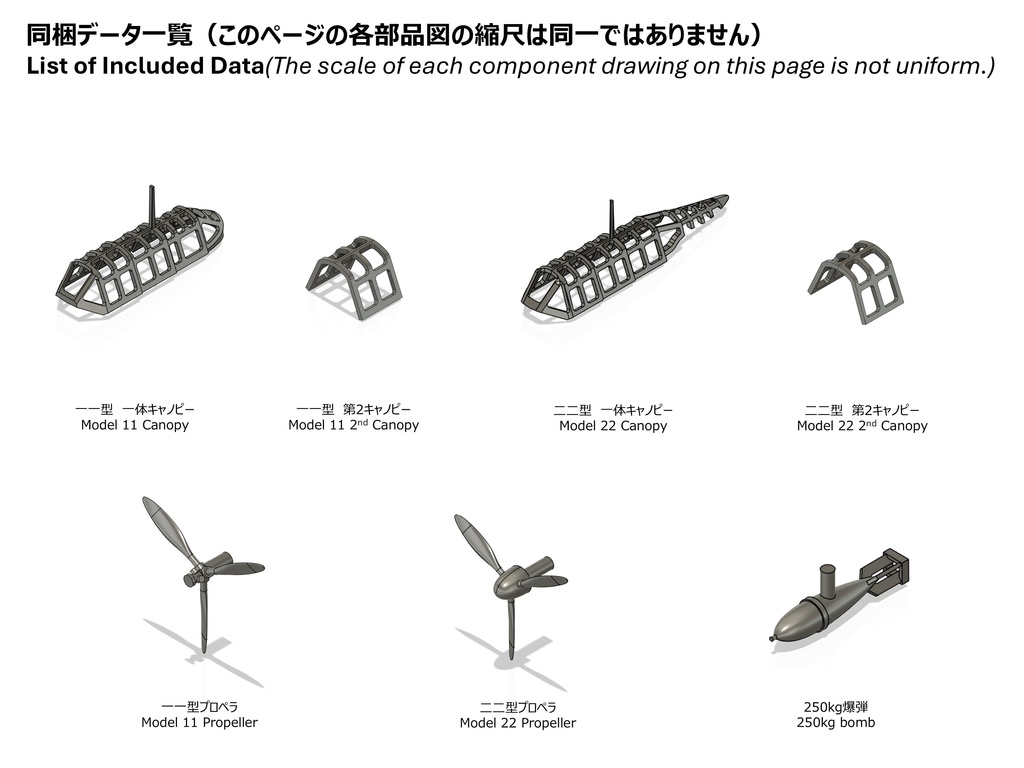 同梱データ一覧（このページの各部品図の縮尺は同一ではありません）
List of Included Data(The scale of each component drawing on this page is not uniform.)

一一型　一体キャノピー
Model 11 Canopy

一一型　第2キャノピー
Model 11 2$^{nd}$ Canopy

二二型　一体キャノピー
Model 22 Canopy

二二型　第2キャノピー
Model 22 2$^{nd}$ Canopy

一一型プロペラ
Model 11 Propeller

二二型プロペラ
Model 22 Propeller

250kg爆弾
250kg bomb