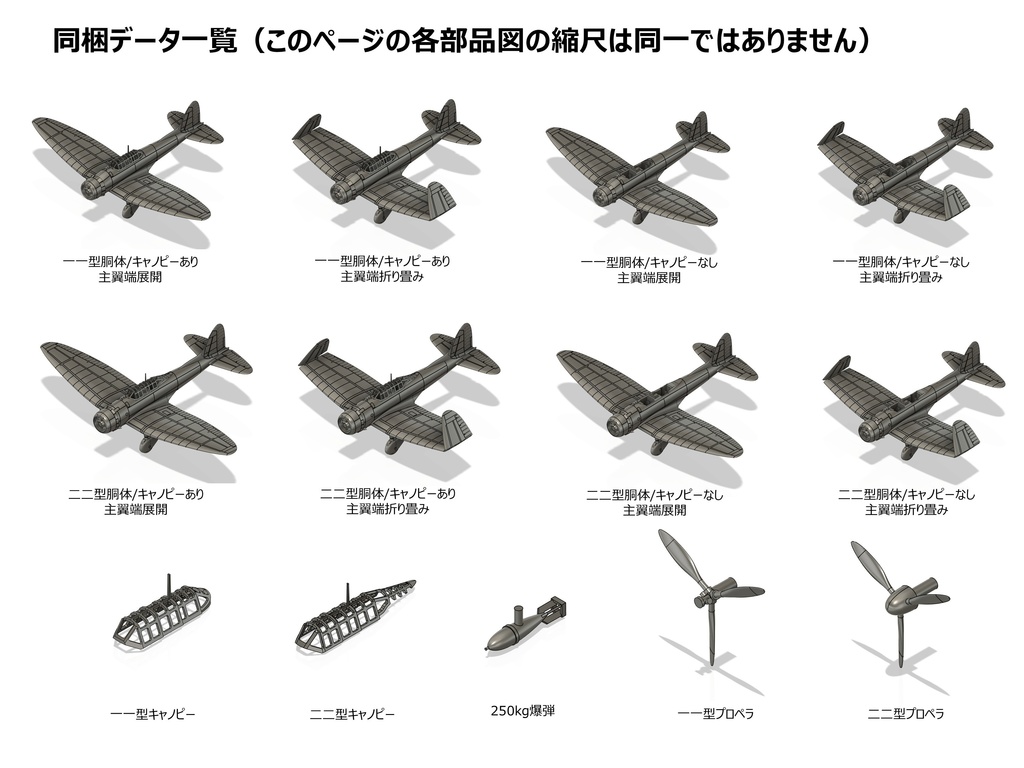 同梱データ一覧（このページの各部品図の縮尺は同一ではありません）

一一型胴体/キャノピーあり
主翼端展開

一一型胴体/キャノピーあり
主翼端折り畳み

一一型胴体/キャノピーなし
主翼端展開

一一型胴体/キャノピーなし
主翼端折り畳み

二二型胴体/キャノピーあり
主翼端展開

二二型胴体/キャノピーあり
主翼端折り畳み

二二型胴体/キャノピーなし
主翼端展開

二二型胴体/キャノピーなし
主翼端折り畳み

一一型キャノピー

二二型キャノピー

250kg爆弾

一一型プロペラ

二二型プロペラ