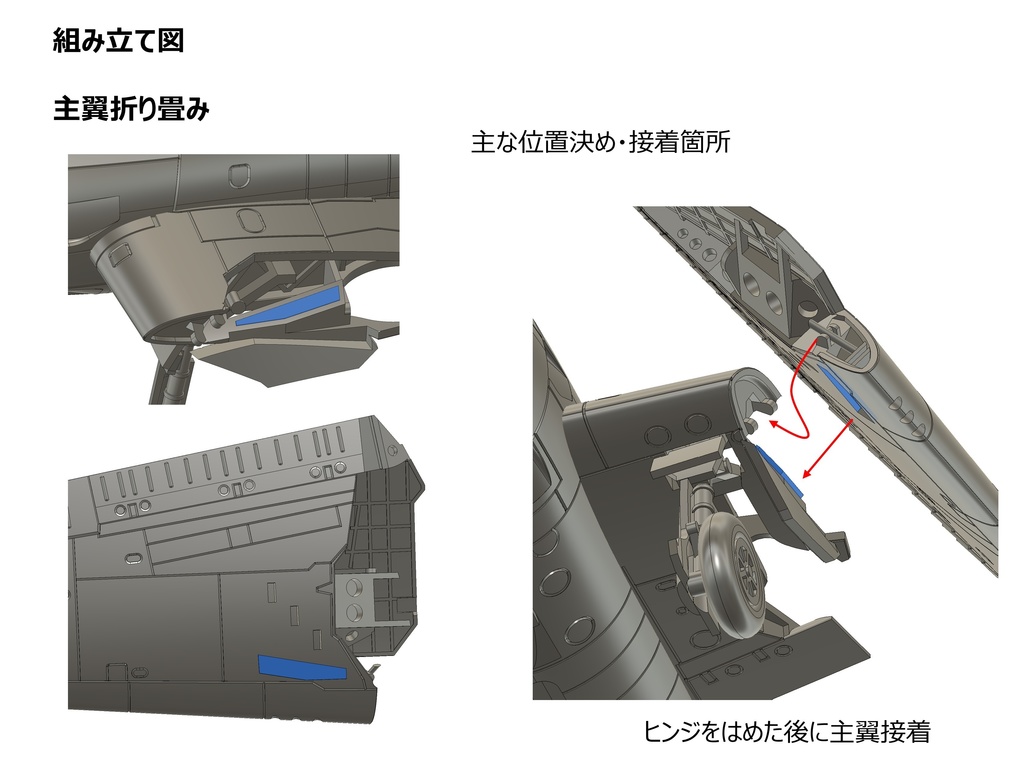 組み立て図

主翼折り畳み

主な位置決め・接着箇所

ヒンジをはめた後に主翼接着