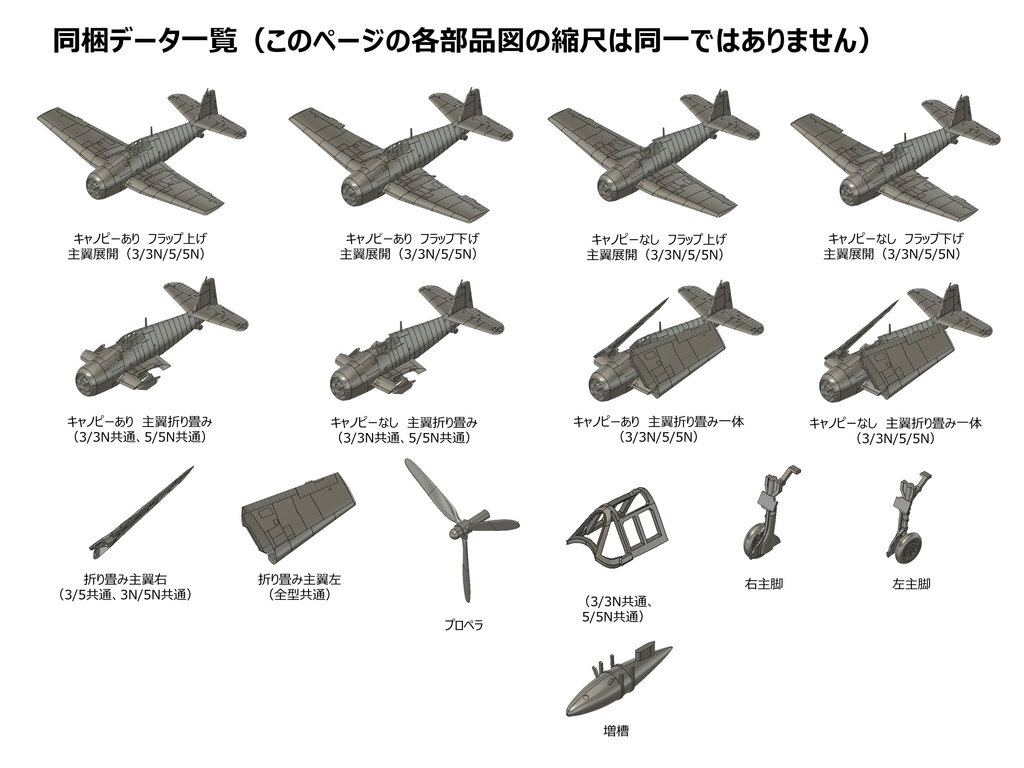 同梱データ一覧（このページの各部品図の縮尺は同一ではありません）

キャノピーあり　フラップ上げ
主翼展開（3/3N/5/5N）

キャノピーあり　フラップ下げ
主翼展開（3/3N/5/5N）

キャノピーなし　フラップ上げ
主翼展開（3/3N/5/5N）

キャノピーなし　フラップ下げ
主翼展開（3/3N/5/5N）

キャノピーあり　主翼折り畳み
（3/3N共通、5/5N共通）

キャノピーなし　主翼折り畳み
（3/3N共通、5/5N共通）

キャノピーあり　主翼折り畳み一体
（3/3N/5/5N）

キャノピーなし　主翼折り畳み一体
（3/3N/5/5N）

折り畳み主翼右
（3/5共通、3N/5N共通）

折り畳み主翼左
（全型共通）

プロペラ

（3/3N共通、
5/5N共通）

右主脚

左主脚

増槽