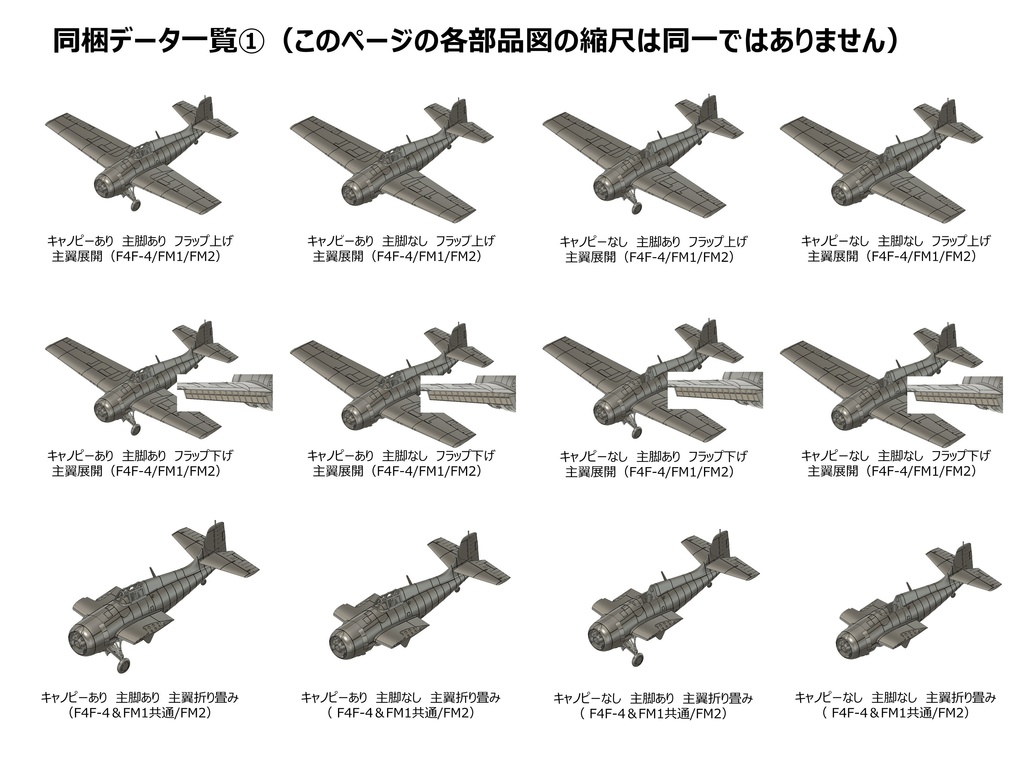 同梱データ一覧①（このページの各部品図の縮尺は同一ではありません）

キャノピーあり 主脚あり フラップ上げ
主翼展開（F4F-4/FM1/FM2）

キャノピーあり 主脚なし フラップ上げ
主翼展開（F4F-4/FM1/FM2）

キャノピーなし 主脚あり フラップ上げ
主翼展開（F4F-4/FM1/FM2）

キャノピーなし 主脚なし フラップ上げ
主翼展開（F4F-4/FM1/FM2）

キャノピーあり 主脚あり フラップ下げ
主翼展開（F4F-4/FM1/FM2）

キャノピーあり 主脚なし フラップ下げ
主翼展開（F4F-4/FM1/FM2）

キャノピーなし 主脚あり フラップ下げ
主翼展開（F4F-4/FM1/FM2）

キャノピーなし 主脚なし フラップ下げ
主翼展開（F4F-4/FM1/FM2）

キャノピーあり 主脚あり 主翼折り畳み
（F4F-4＆FM1共通/FM2）

キャノピーあり 主脚なし 主翼折り畳み
（ F4F-4＆FM1共通/FM2）

キャノピーなし 主脚あり 主翼折り畳み
（ F4F-4＆FM1共通/FM2）

キャノピーなし 主脚なし 主翼折り畳み
（ F4F-4＆FM1共通/FM2）