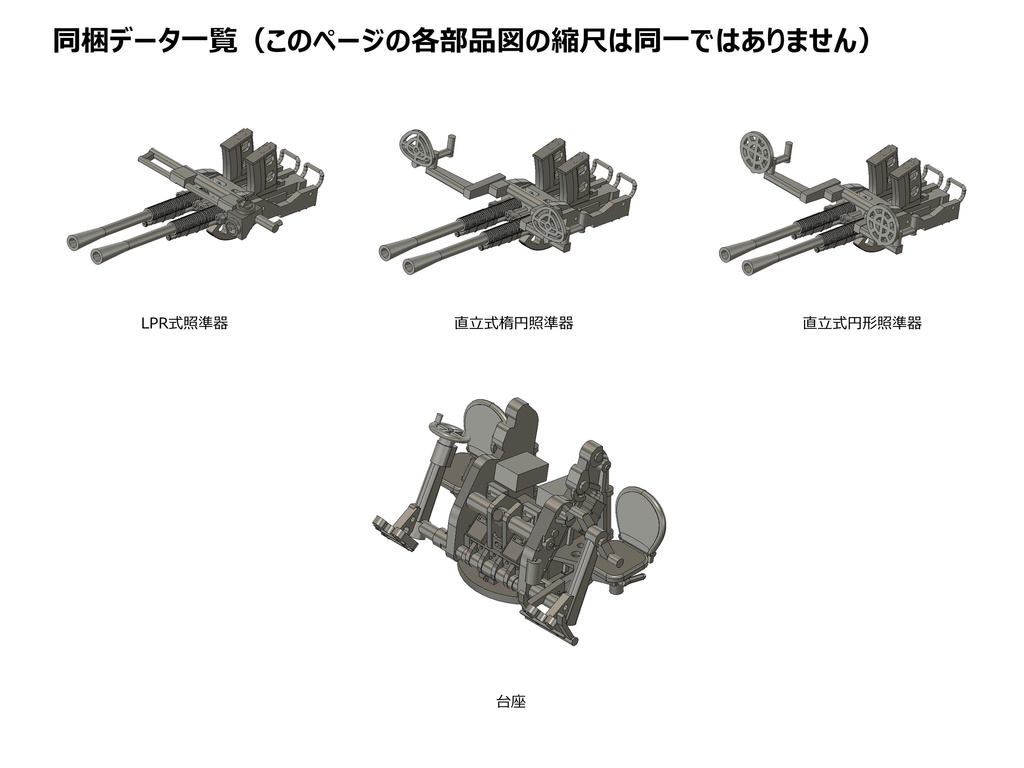 同梱データ一覧（このページの各部品図の縮尺は同一ではありません）

LPR式照準器

直立式楕円照準器

直立式円形照準器

台座