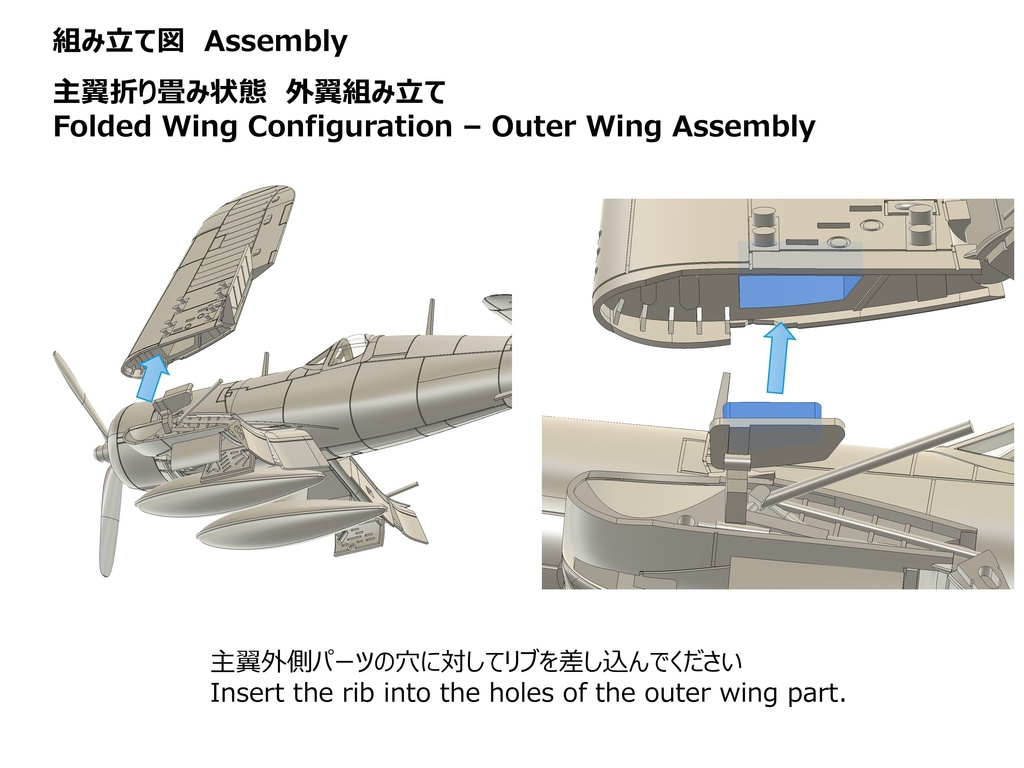 組み立て図 Assembly

主翼折り畳み状態 外翼組み立て
Folded Wing Configuration – Outer Wing Assembly

主翼外側パーツの穴に対してリブを差し込んでください
Insert the rib into the holes of the outer wing part.