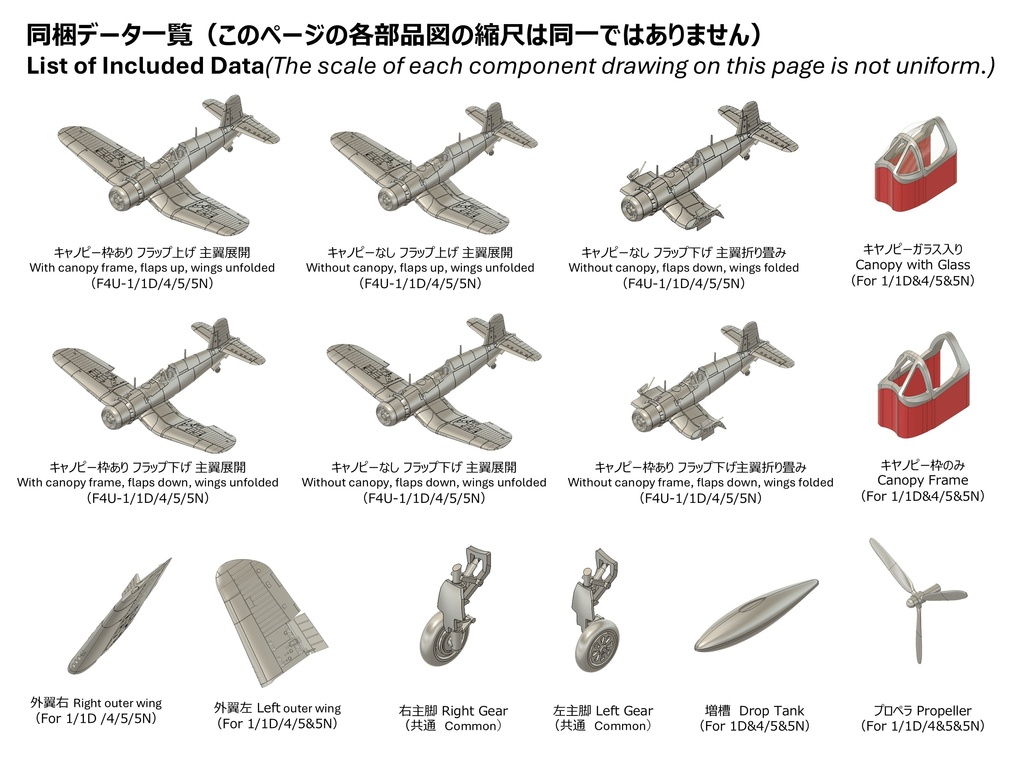 同梱データ一覧（このページの各部品図の縮尺は同一ではありません）
List of Included Data(The scale of each component drawing on this page is not uniform.)

キャノピー枠あり フラップ上げ 主翼展開
With canopy frame, flaps up, wings unfolded
（F4U-1/1D/4/5/5N）

キャノピーなし フラップ上げ 主翼展開
Without canopy, flaps up, wings unfolded
（F4U-1/1D/4/5/5N）

キャノピーなし フラップ下げ 主翼折り畳み
Without canopy, flaps down, wings folded
（F4U-1/1D/4/5/5N）

キャノピーガラス入り
Canopy with Glass
（For 1/1D&4/5&5N）

キャノピー枠あり フラップ下げ 主翼展開
With canopy frame, flaps down, wings unfolded
（F4U-1/1D/4/5/5N）

キャノピーなし フラップ下げ 主翼展開
Without canopy, flaps down, wings unfolded
（F4U-1/1D/4/5/5N）

キャノピー枠あり フラップ下げ主翼折り畳み
Without canopy frame, flaps down, wings folded
（F4U-1/1D/4/5/5N）

キャノピー枠のみ
Canopy Frame
（For 1/1D&4/5&5N）

外翼右 Right outer wing
（For 1/1D /4/5/5N）

外翼左 Left outer wing
（For 1/1D/4/5&5N）

右主脚 Right Gear
（共通 Common）

左主脚 Left Gear
（共通 Common）

増槽 Drop Tank
（For 1D&4/5&5N）

プロペラ Propeller
（For 1/1D/4&5&5N）