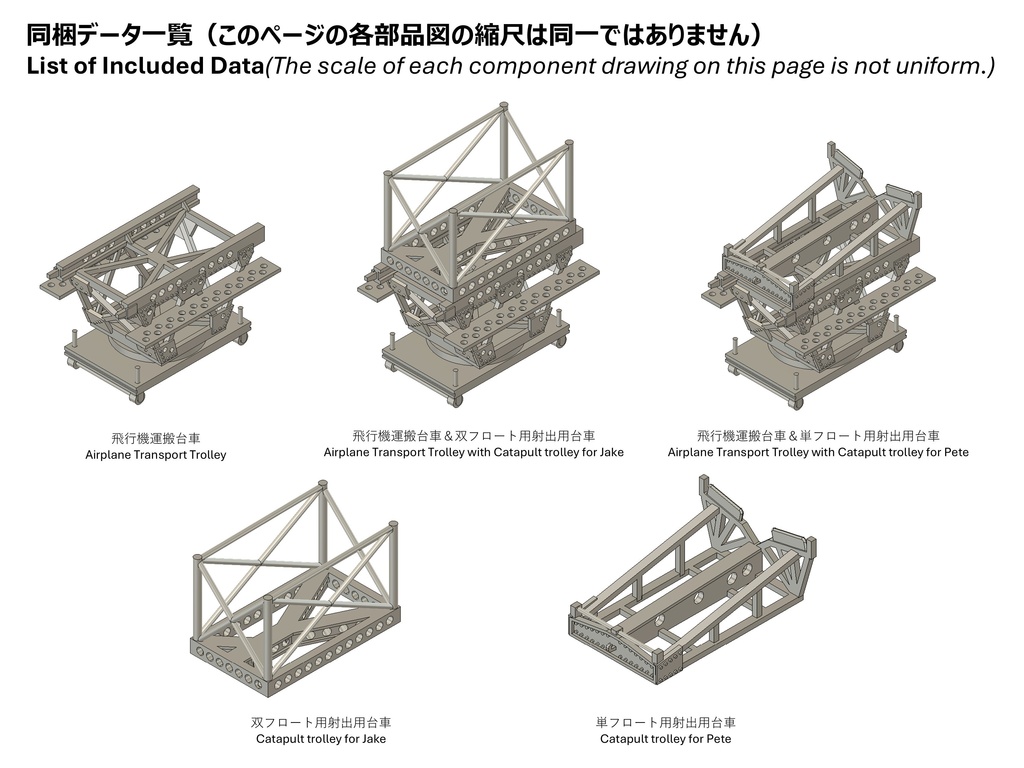 同梱データ一覧（このページの各部品図の縮尺は同一ではありません）
List of Included Data(The scale of each component drawing on this page is not uniform.)

飛行機運搬台車
Airplane Transport Trolley

飛行機運搬台車＆双フロート用射出用台車
Airplane Transport Trolley with Catapult trolley for Jake

飛行機運搬台車＆単フロート用射出用台車
Airplane Transport Trolley with Catapult trolley for Pete

双フロート用射出用台車
Catapult trolley for Jake

単フロート用射出用台車
Catapult trolley for Pete