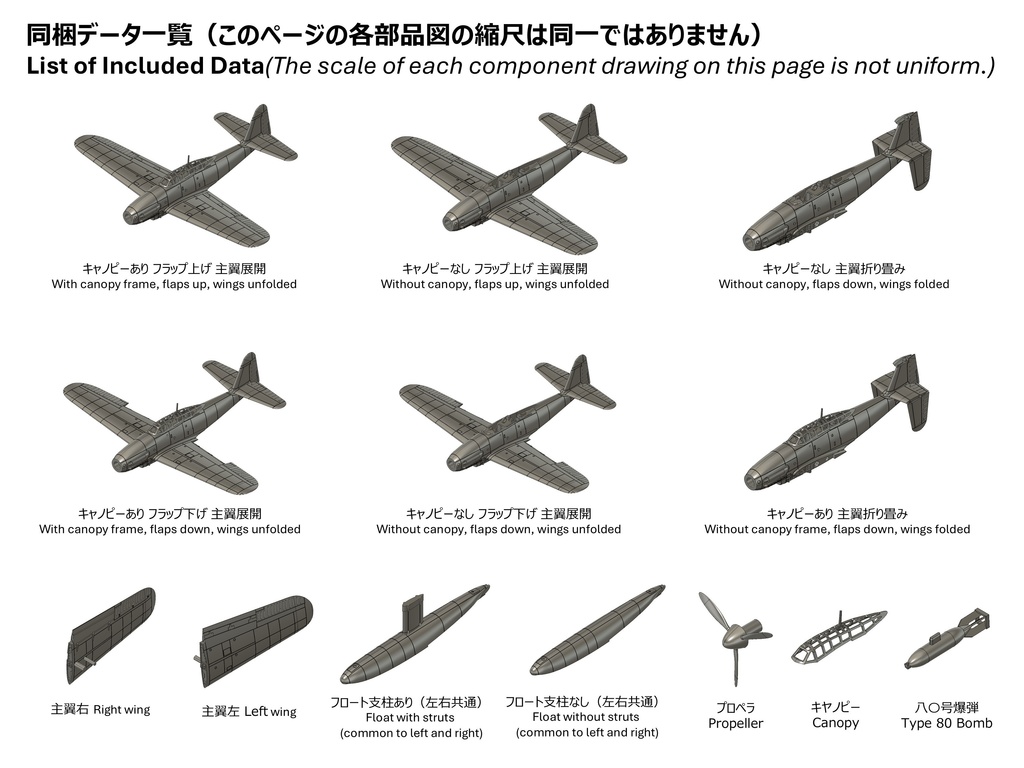 同梱データ一覧（このページの各部品図の縮尺は同一ではありません）
List of Included Data(The scale of each component drawing on this page is not uniform.)

キャノピーあり フラップ上げ 主翼展開
With canopy frame, flaps up, wings unfolded

キャノピーなし フラップ上げ 主翼展開
Without canopy, flaps up, wings unfolded

キャノピーなし 主翼折り畳み
Without canopy, flaps down, wings folded

キャノピーあり フラップ下げ 主翼展開
With canopy frame, flaps down, wings unfolded

キャノピーなし フラップ下げ 主翼展開
Without canopy, flaps down, wings unfolded

キャノピーあり 主翼折り畳み
Without canopy frame, flaps down, wings folded

主翼右 Right wing

主翼左 Left wing

フロート支柱あり（左右共通）
Float with struts
(common to left and right)

フロート支柱なし（左右共通）
Float without struts
(common to left and right)

プロペラ
Propeller

キャノピー
Canopy

八〇号爆弾
Type 80 Bomb