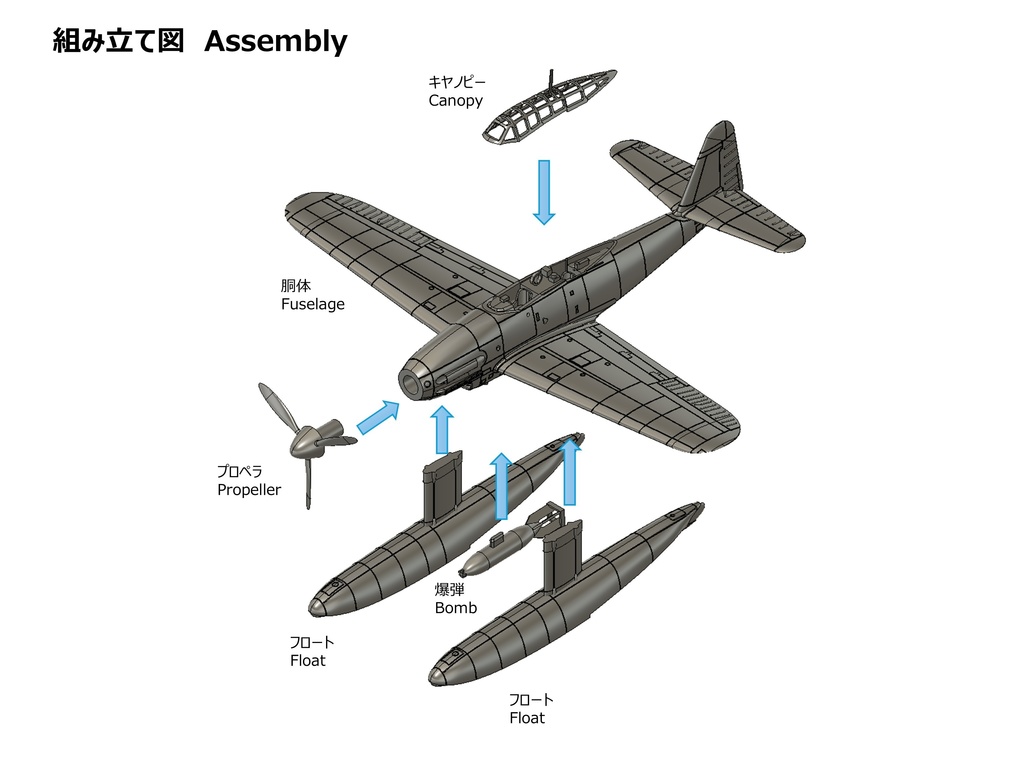 組み立て図 Assembly

キャノピー
Canopy

胴体
Fuselage

プロペラ
Propeller

爆弾
Bomb

フロート
Float

フロート
Float