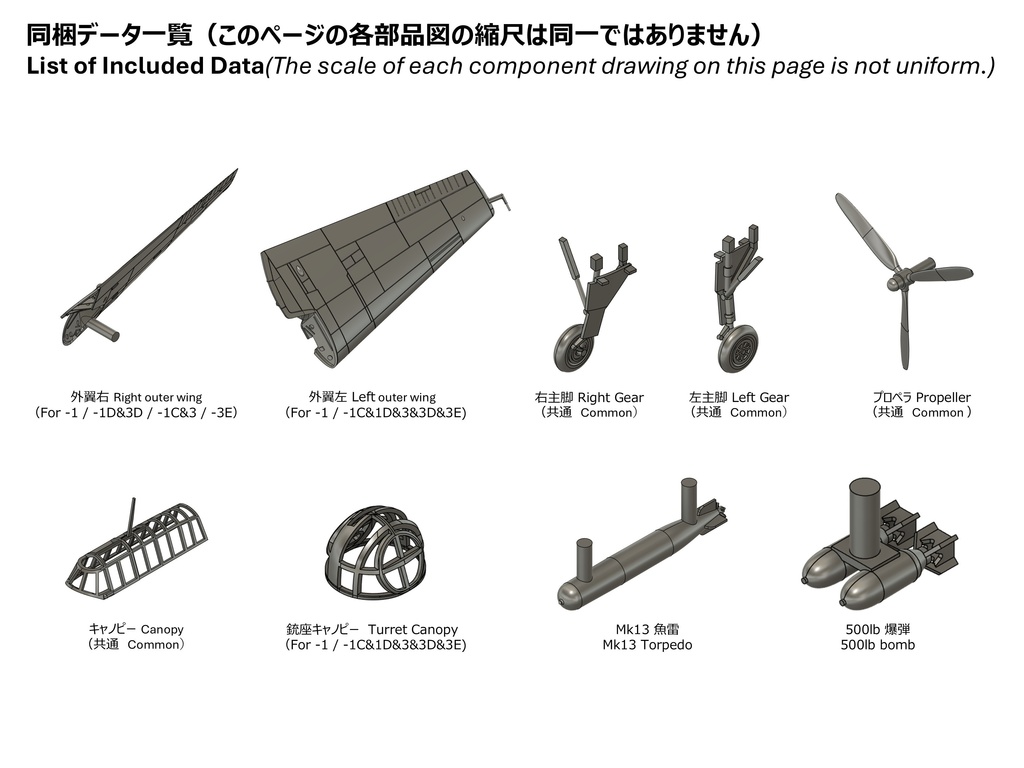 同梱データ一覧（このページの各部品図の縮尺は同一ではありません）
List of Included Data(The scale of each component drawing on this page is not uniform.)

外翼右 Right outer wing
（For -1 / -1D&3D / -1C&3 / -3E）

外翼左 Left outer wing
（For -1 / -1C&1D&3&3D&3E）

右主脚 Right Gear
（共通　Common）

左主脚 Left Gear
（共通　Common）

プロペラ Propeller
（共通　Common ）

キャノピー Canopy
（共通　Common）

銃座キャノピー　Turret Canopy
（For -1 / -1C&1D&3&3D&3E）

Mk13 魚雷
Mk13 Torpedo

500lb 爆弾
500lb bomb