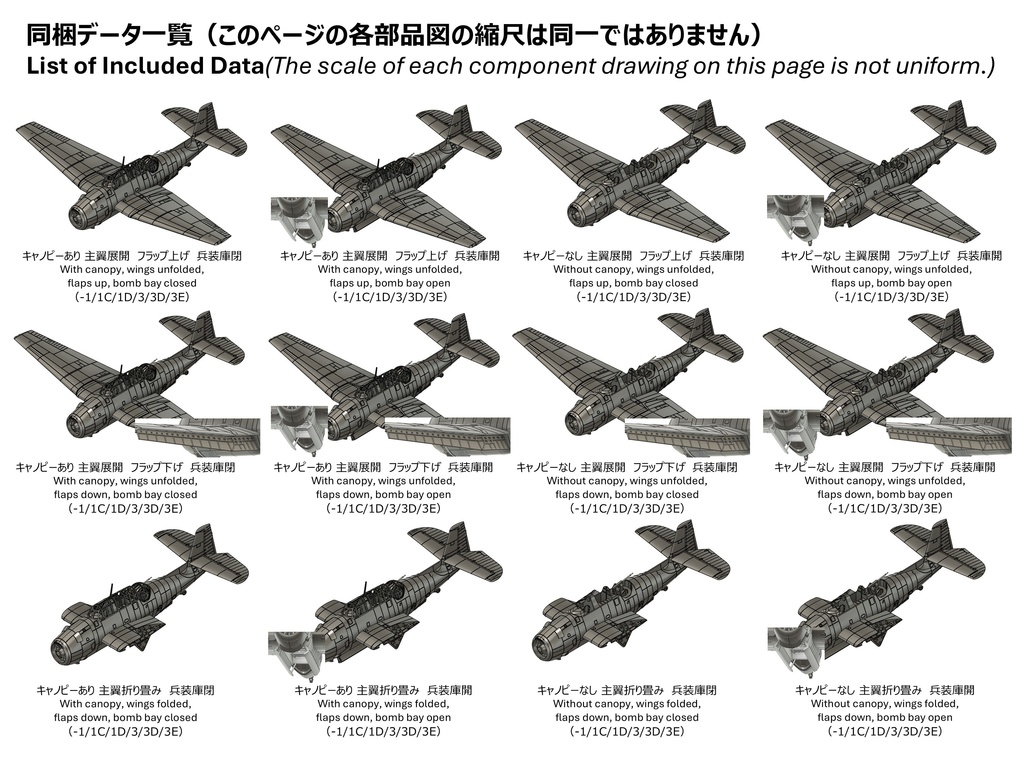 同梱データ一覧（このページの各部品図の縮尺は同一ではありません）
List of Included Data(The scale of each component drawing on this page is not uniform.)

キャノピーあり 主翼展開 フラップ上げ 兵装庫閉
With canopy, wings unfolded, flaps up, bomb bay closed
(-1/1C/1D/3/3D/3E)

キャノピーあり 主翼展開 フラップ上げ 兵装庫開
With canopy, wings unfolded, flaps up, bomb bay open
(-1/1C/1D/3/3D/3E)

キャノピーなし 主翼展開 フラップ上げ 兵装庫閉
Without canopy, wings unfolded, flaps up, bomb bay closed
(-1/1C/1D/3/3D/3E)

キャノピーなし 主翼展開 フラップ上げ 兵装庫開
Without canopy, wings unfolded, flaps up, bomb bay open
(-1/1C/1D/3/3D/3E)

キャノピーあり 主翼展開 フラップ下げ 兵装庫閉
With canopy, wings unfolded, flaps down, bomb bay closed
(-1/1C/1D/3/3D/3E)

キャノピーあり 主翼展開 フラップ下げ 兵装庫開
With canopy, wings unfolded, flaps down, bomb bay open
(-1/1C/1D/3/3D/3E)

キャノピーなし 主翼展開 フラップ下げ 兵装庫閉
Without canopy, wings unfolded, flaps down, bomb bay closed
(-1/1C/1D/3/3D/3E)

キャノピーなし 主翼展開 フラップ下げ 兵装庫開
Without canopy, wings unfolded, flaps down, bomb bay open
(-1/1C/1D/3/3D/3E)

キャノピーあり 主翼折り畳み 兵装庫閉
With canopy, wings folded, flaps down, bomb bay closed
(-1/1C/1D/3/3D/3E)

キャノピーあり 主翼折り畳み 兵装庫開
With canopy, wings folded, flaps down, bomb bay open
(-1/1C/1D/3/3D/3E)

キャノピーなし 主翼折り畳み 兵装庫閉
Without canopy, wings folded, flaps down, bomb bay closed
(-1/1C/1D/3/3D/3E)

キャノピーなし 主翼折り畳み 兵装庫開
Without canopy, wings folded, flaps down, bomb bay open
(-1/1C/1D/3/3D/3E)