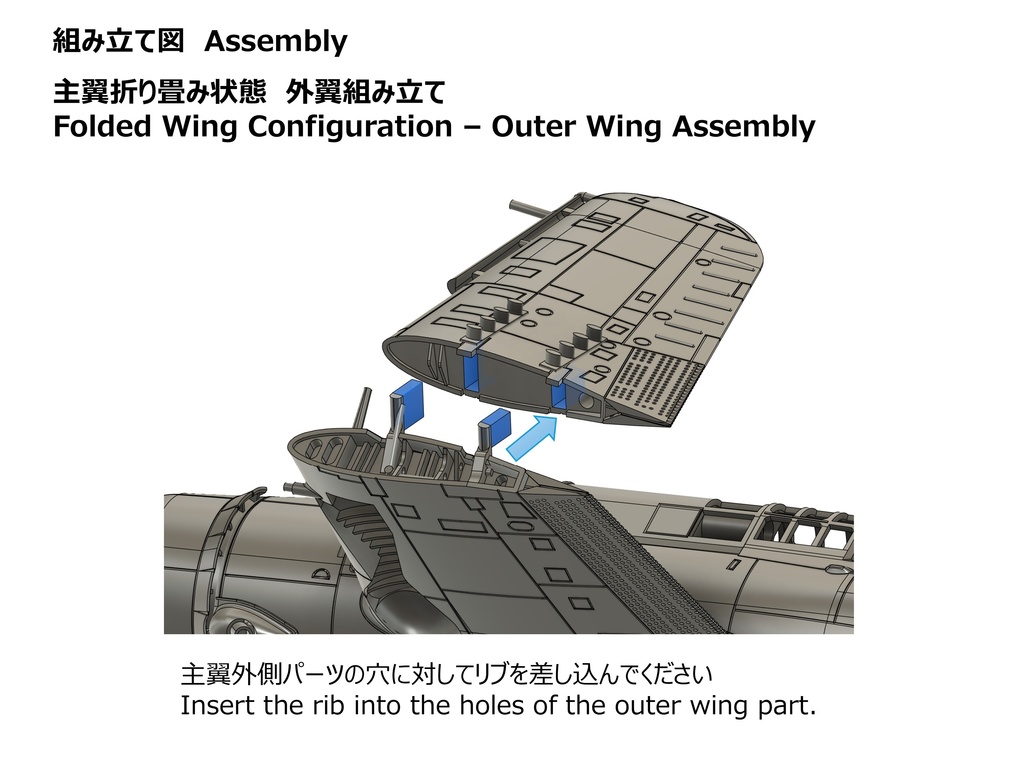 組み立て図 Assembly

主翼折り畳み状態 外翼組み立て
Folded Wing Configuration – Outer Wing Assembly

主翼外側パーツの穴に対してリブを差し込んでください
Insert the rib into the holes of the outer wing part.