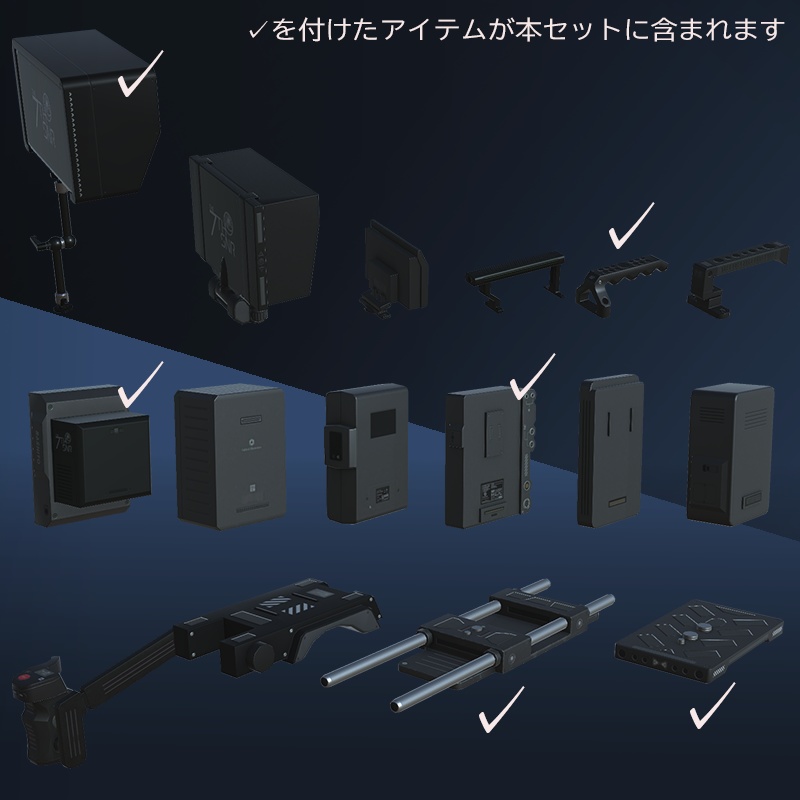 ✓を付けたアイテムが本セットに含まれます