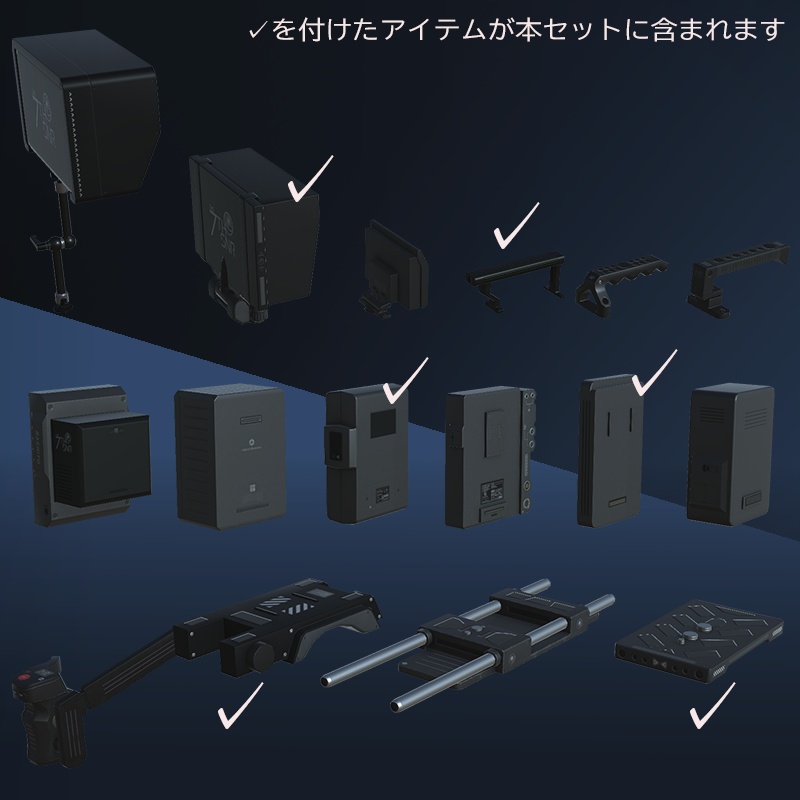 ✓を付けたアイテムが本セットに含まれます